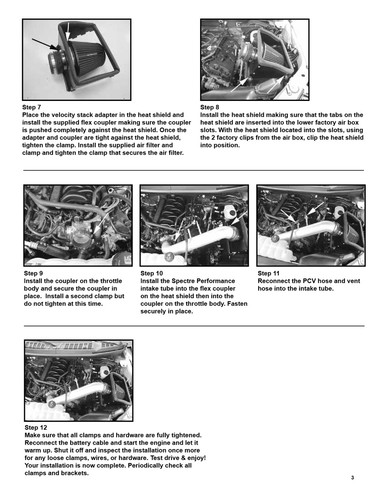 Step 7
Place the velocity stack adapter in the heat shield and install the supplied flex coupler making sure the coupler is pushed completely against the heat shield. Once the adapter and coupler are tight against the heat shield, tighten the clamp. Install the supplied air filter and clamp and tighten the clamp that secures the air filter.

Step 8
Install the heat shield making sure that the tabs on the heat shield are inserted into the lower factory air box slots. With the heat shield located into the slots, using the 2 factory clips from the air box, clip the heat shield into position.

Step 9
Install the coupler on the throttle body and secure the coupler in place. Install a second clamp but do not tighten at this time.

Step 10
Install the Spectre Performance intake tube into the flex coupler on the heat shield then into the coupler on the throttle body. Fasten securely in place.

Step 11
Reconnect the PCV hose and vent hose into the intake tube.

Step 12
Make sure that all clamps and hardware are fully tightened. Reconnect the battery cable and start the engine and let it warm up. Shut it off and inspect the installation once more for any loose clamps, wires, or hardware. Test drive & enjoy! Your installation is now complete. Periodically check all clamps and brackets.

3