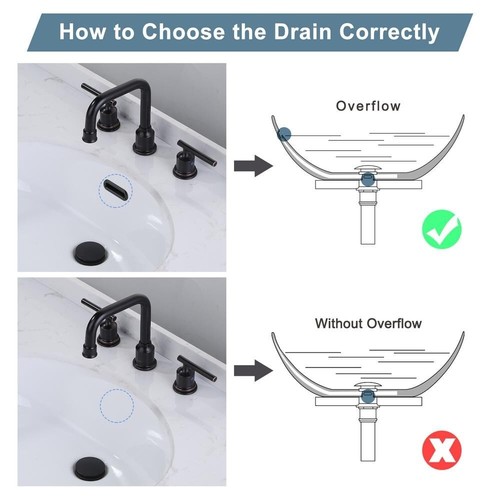 How to Choose the Drain Correctly

Overflow

Without Overflow