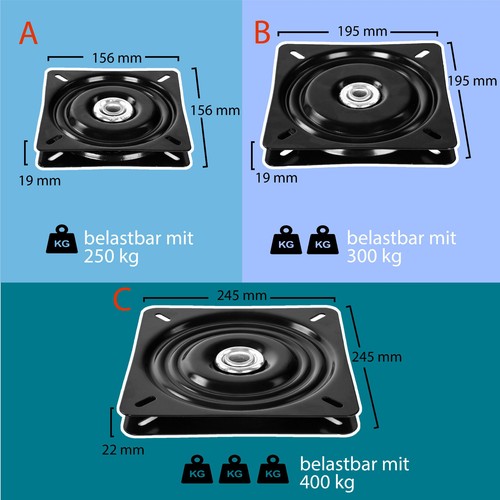 A

156 mm

156 mm

19 mm

KG belastbar mit 250 kg

B

195 mm

195 mm

19 mm

KG KG belastbar mit 300 kg

C

245 mm

245 mm

22 mm

KG KG KG belastbar mit 400 kg