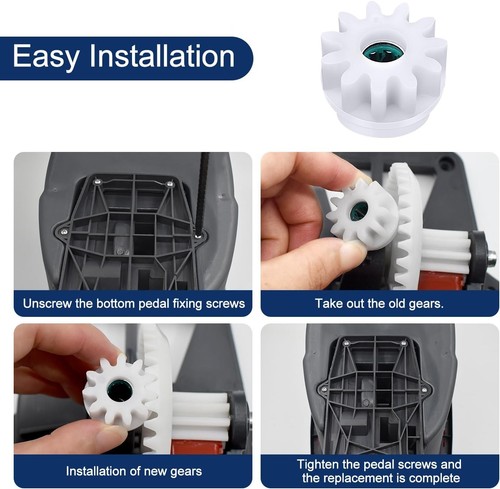 Easy Installation

Unscrew the bottom pedal fixing screws

Take out the old gears.

Installation of new gears

Tighten the pedal screws and the replacement is complete