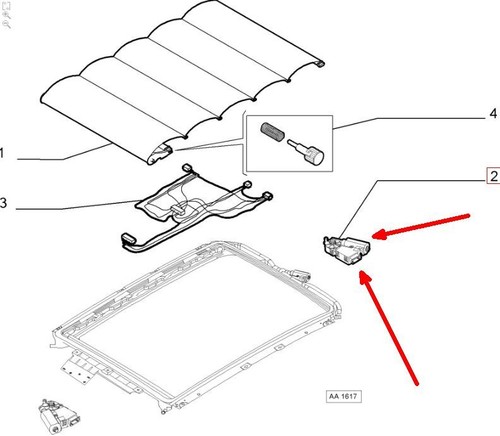 4

1

2

3

AA 1617