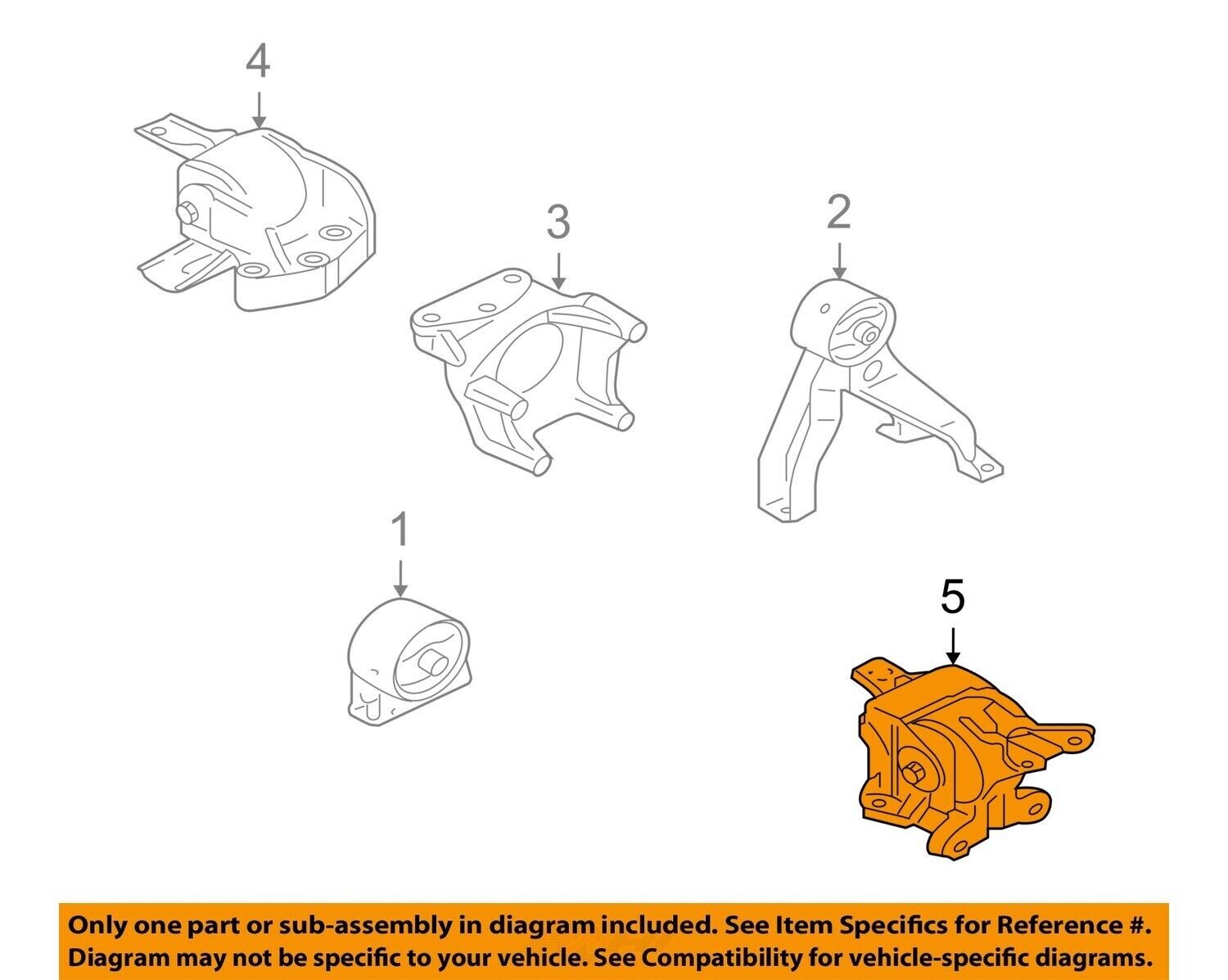 4

3

2

1

5

Only one part or sub-assembly in diagram included. See Item Specifics for Reference #.
Diagram may not be specific to your vehicle. See Compatibility for vehicle-specific diagrams.