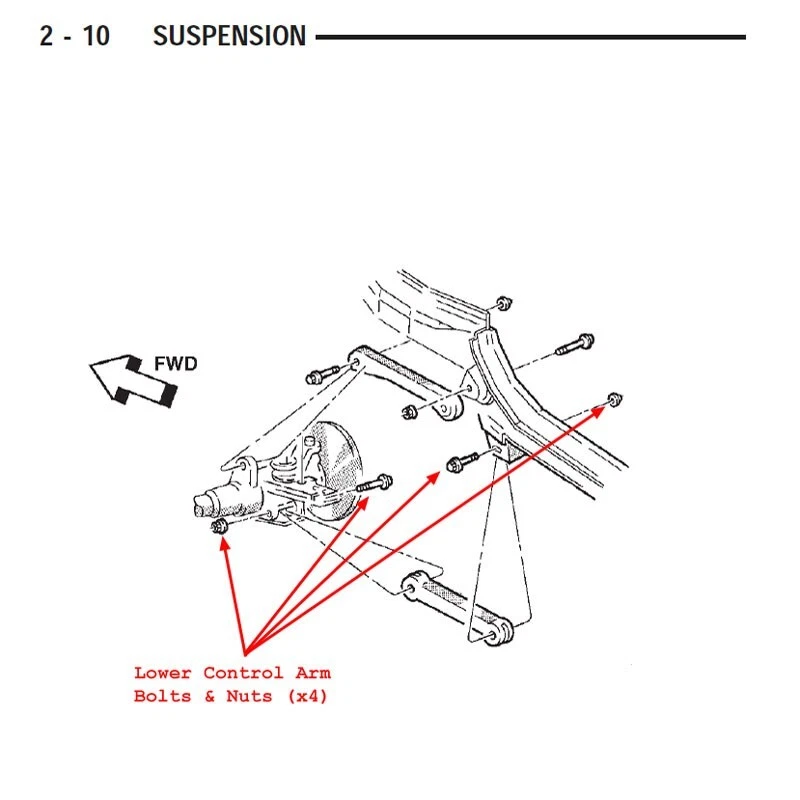 2 - 10 SUSPENSION

FWD

Lower Control Arm
Bolts & Nuts (x4)