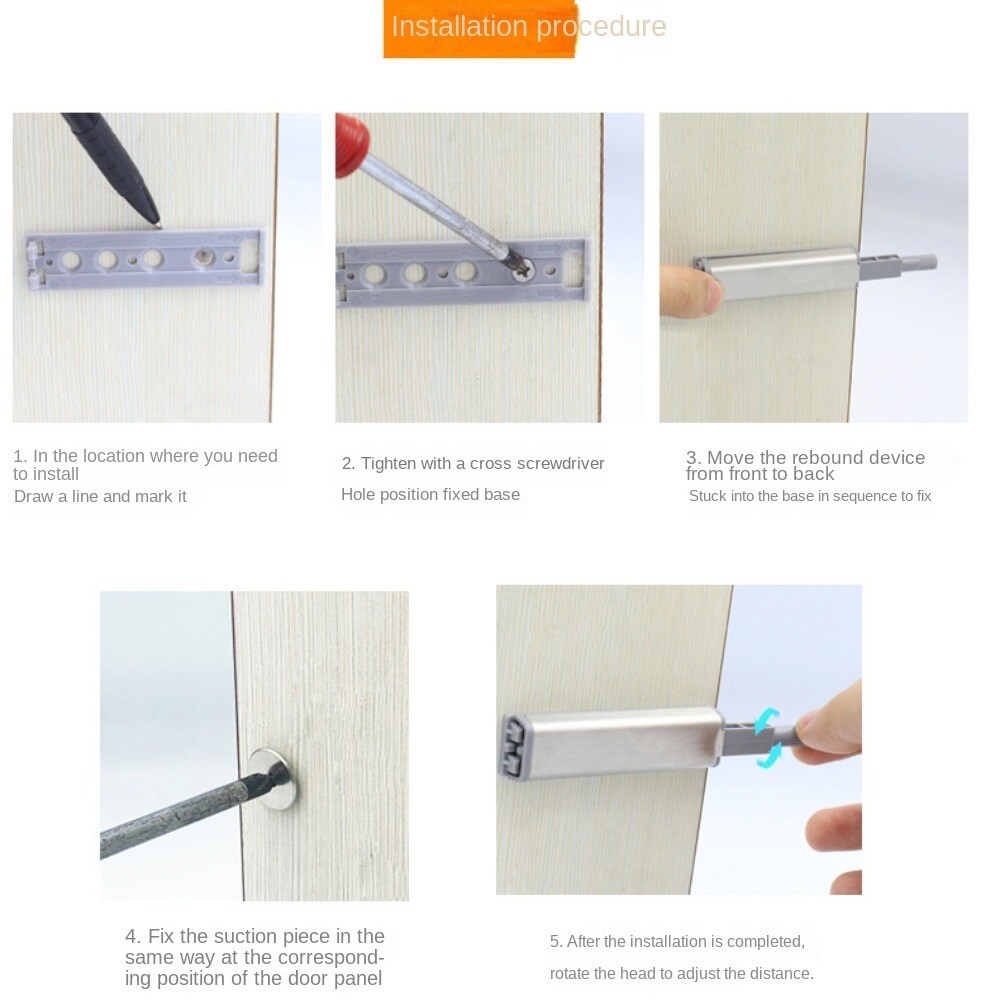 Installation procedure

1. In the location where you need to install
Draw a line and mark it

2. Tighten with a cross screwdriver
Hole position fixed base

3. Move the rebound device from front to back
Stuck into the base in sequence to fix

4. Fix the suction piece in the same way at the corresponding position of the door panel

5. After the installation is completed,
rotate the head to adjust the distance.