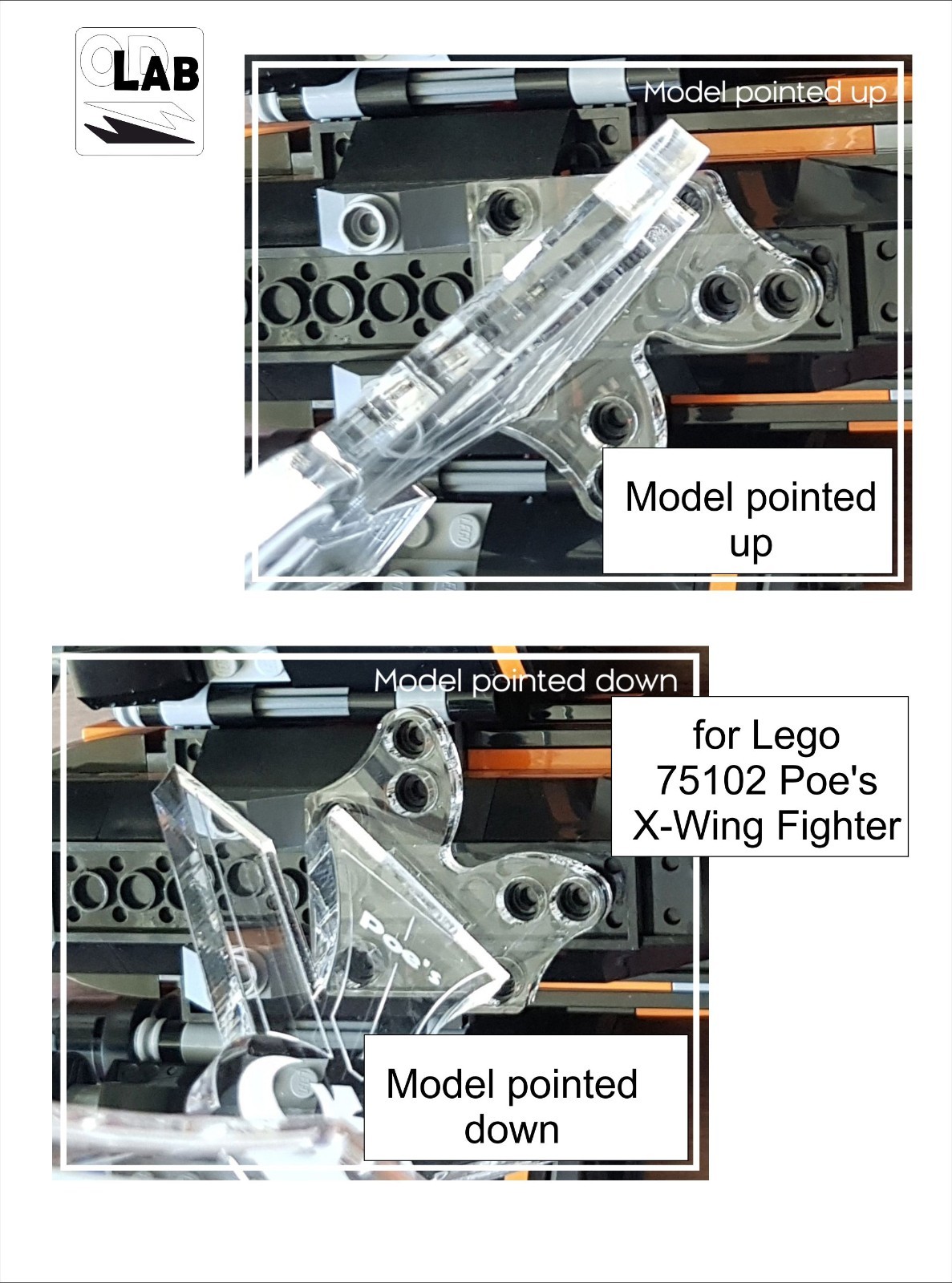 OD LAB

Model pointed up

Model pointed up

Model pointed down

for Lego 75102 Poe's X-Wing Fighter

Poe's

Model pointed down