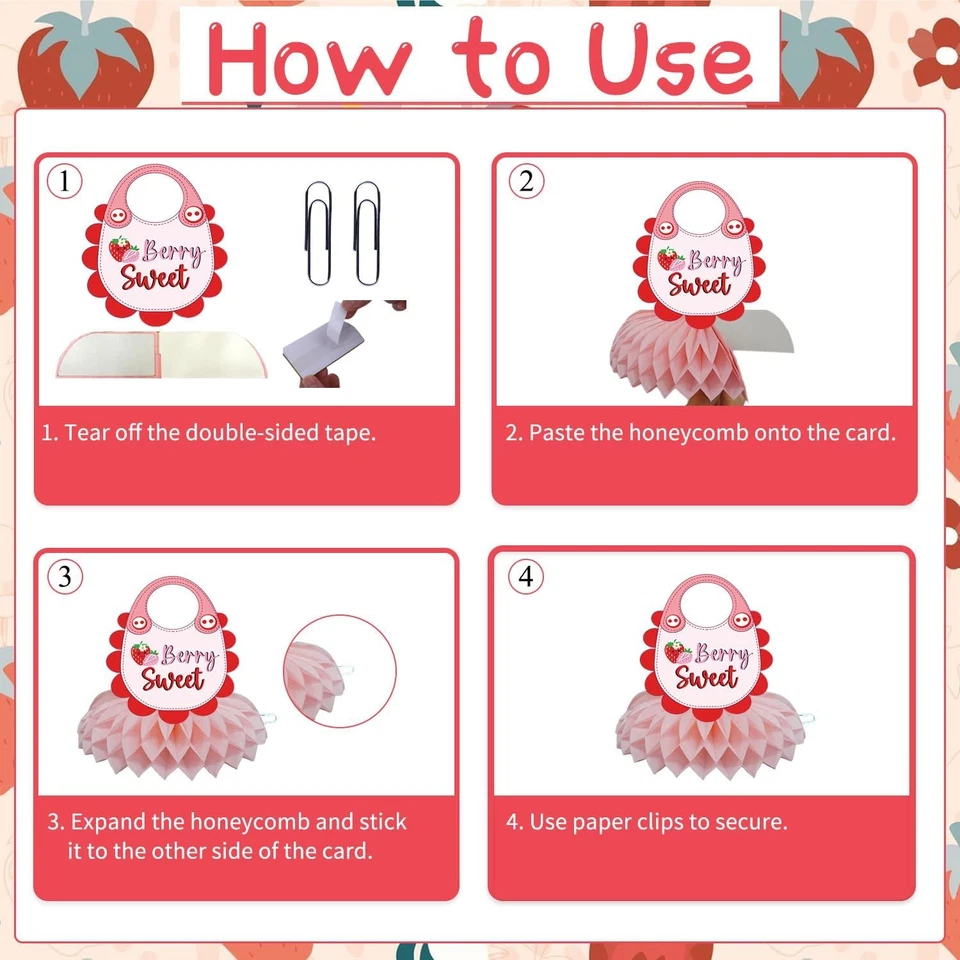 How to Use

1

Berry Sweet

1. Tear off the double-sided tape.

2

Berry Sweet

2. Paste the honeycomb onto the card.

3

Berry Sweet

3. Expand the honeycomb and stick it to the other side of the card.

4

Berry Sweet

4. Use paper clips to secure.