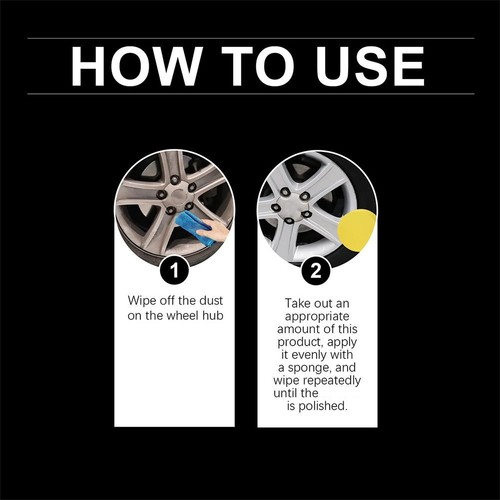 HOW TO USE

1

Wipe off the dust on the wheel hub

2

Take out an appropriate amount of this product, apply it evenly with a sponge, and wipe repeatedly until the is polished.