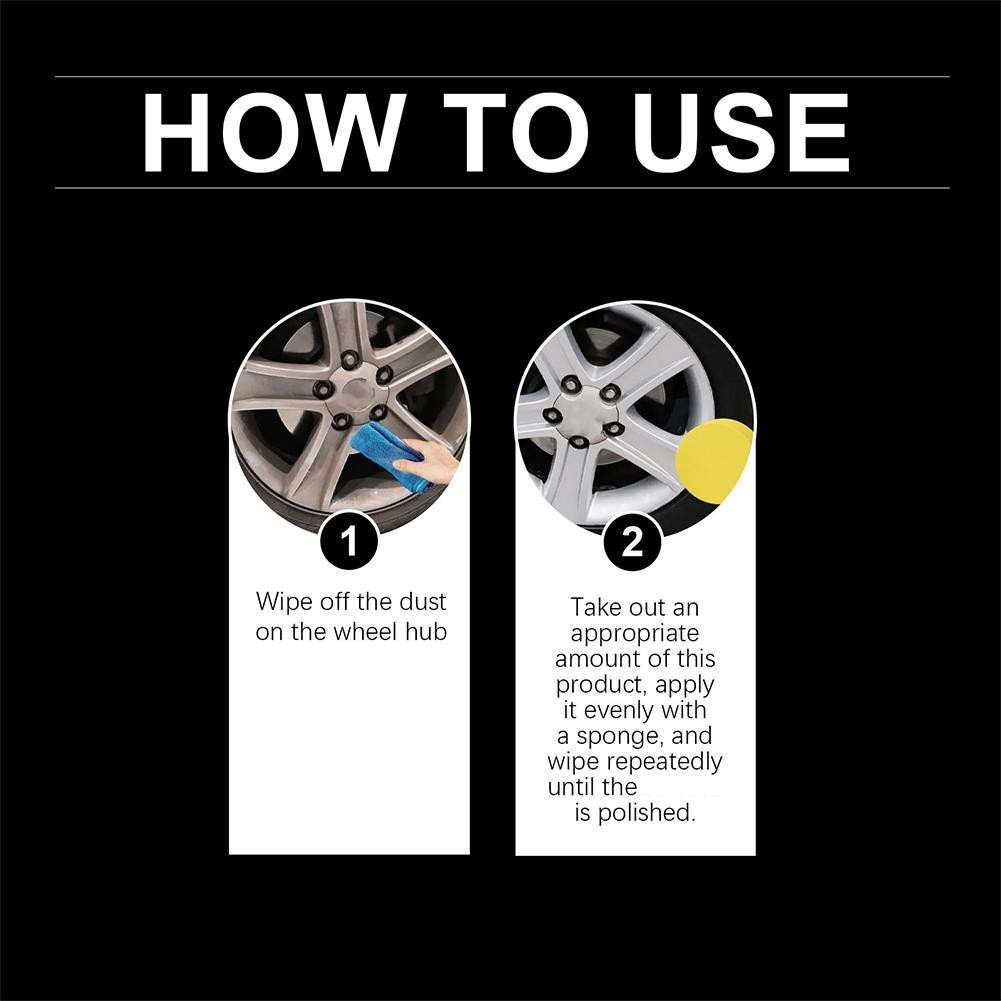 HOW TO USE

1

Wipe off the dust on the wheel hub

2

Take out an appropriate amount of this product, apply it evenly with a sponge, and wipe repeatedly until the is polished.