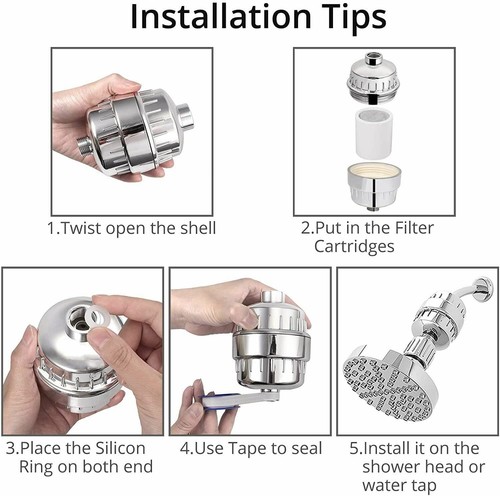 Installation Tips

1.Twist open the shell

2.Put in the Filter Cartridges

3.Place the Silicon Ring on both end

4.Use Tape to seal

5.Install it on the shower head or water tap