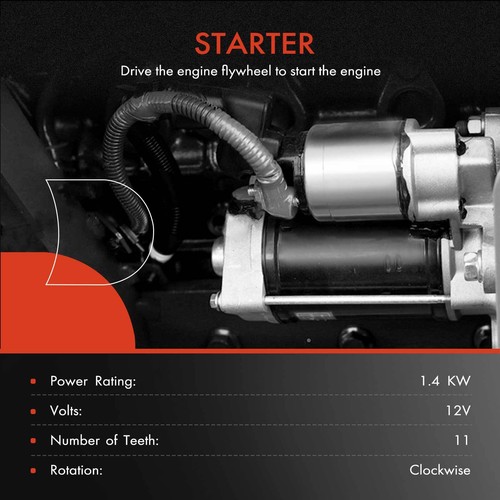 STARTER

Drive the engine flywheel to start the engine

| | |
|---|---|
| Power Rating: | 1.4 KW |
| Volts: | 12V |
| Number of Teeth: | 11 |
| Rotation: | Clockwise |