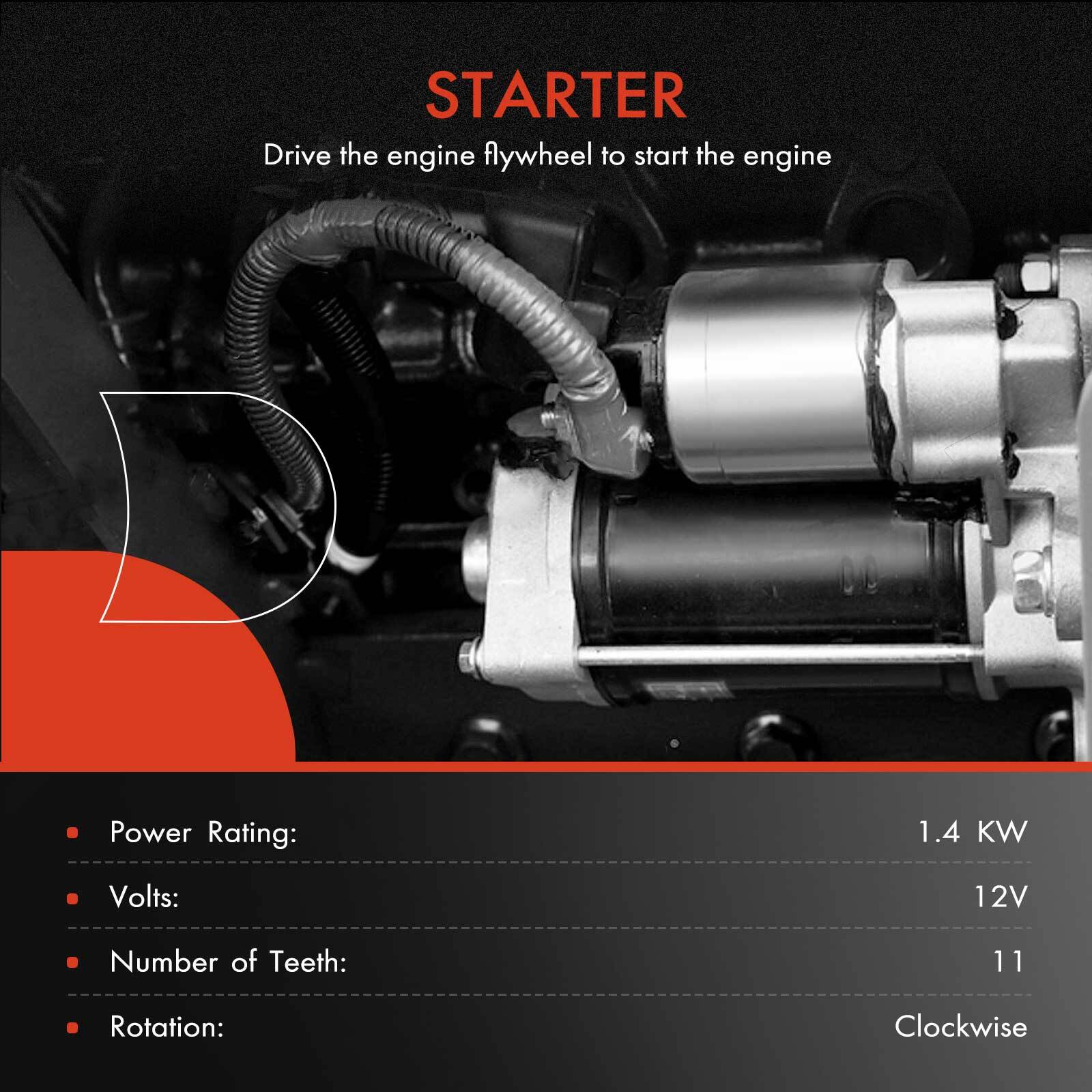 STARTER

Drive the engine flywheel to start the engine

| | |
|---|---|
| Power Rating: | 1.4 KW |
| Volts: | 12V |
| Number of Teeth: | 11 |
| Rotation: | Clockwise |