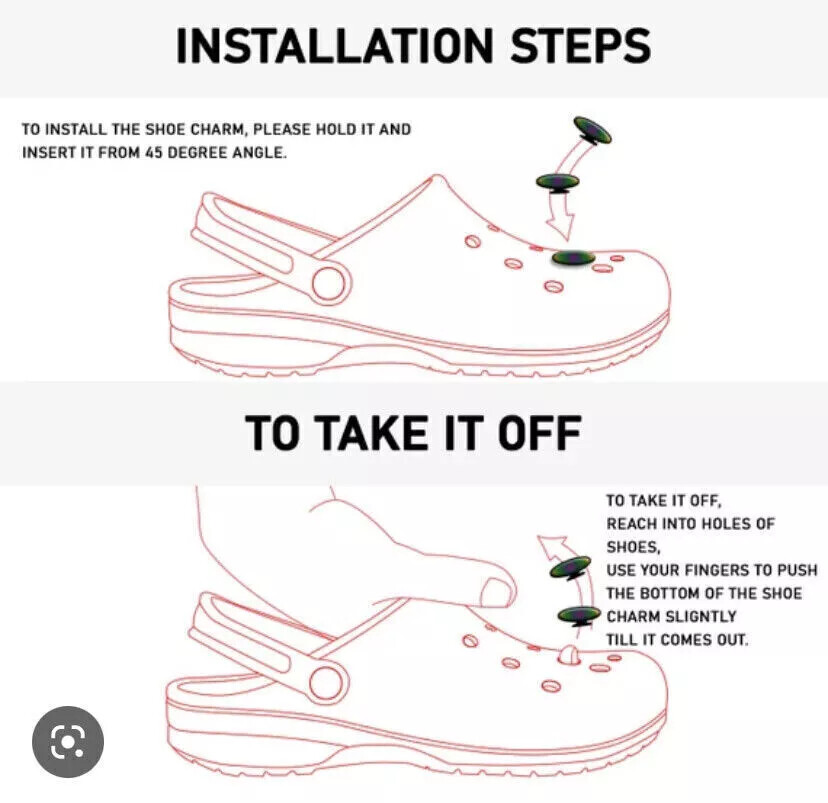 INSTALLATION STEPS

TO INSTALL THE SHOE CHARM, PLEASE HOLD IT AND INSERT IT FROM 45 DEGREE ANGLE.

TO TAKE IT OFF

TO TAKE IT OFF, REACH INTO HOLES OF SHOES, USE YOUR FINGERS TO PUSH THE BOTTOM OF THE SHOE CHARM SLIGNTLY TILL IT COMES OUT.