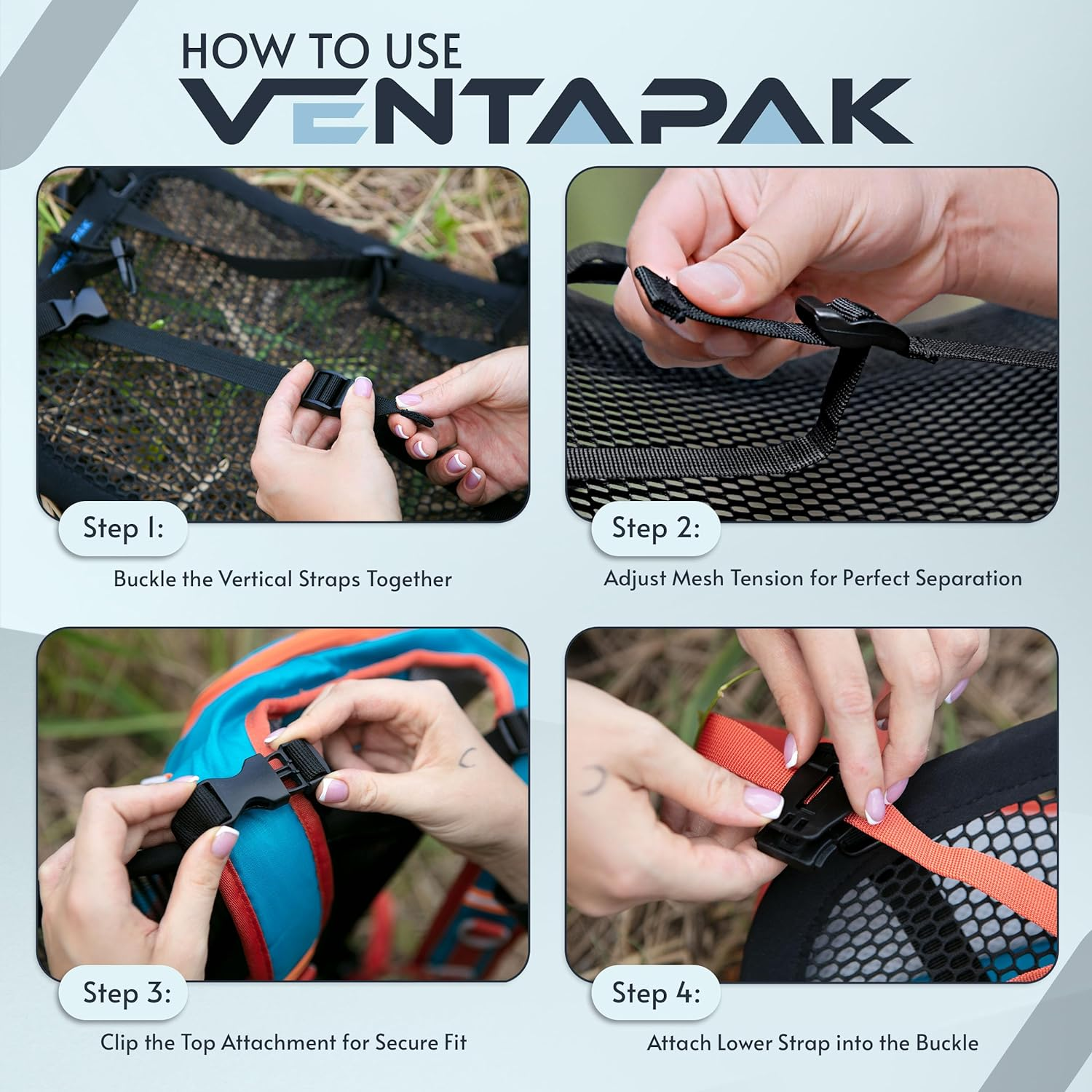 HOW TO USE
VENTAPAK

Step 1:
Buckle the Vertical Straps Together

Step 2:
Adjust Mesh Tension for Perfect Separation

Step 3:
Clip the Top Attachment for Secure Fit

Step 4:
Attach Lower Strap into the Buckle