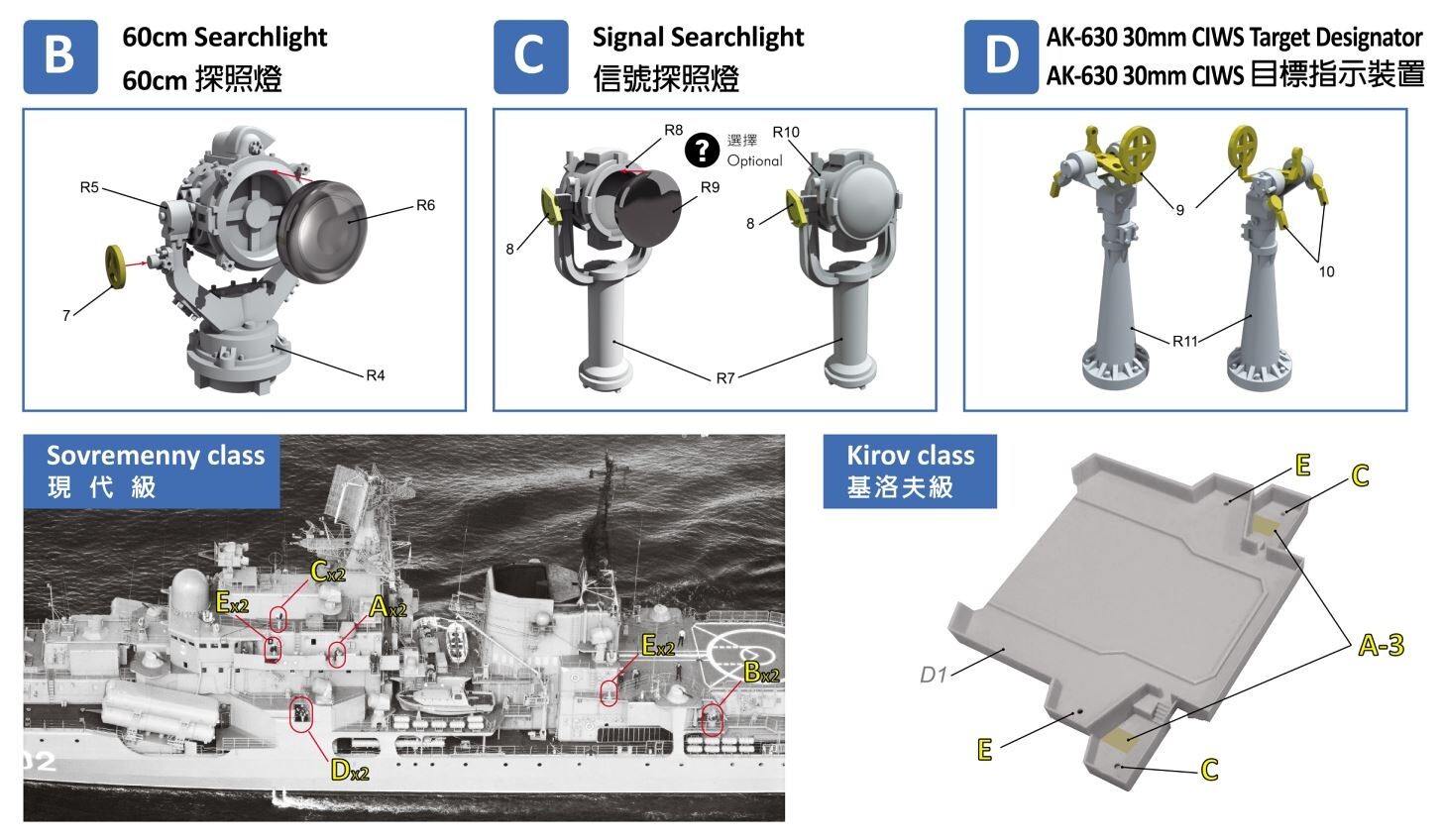 B
60cm Searchlight
60cm 探照燈

R5
R6
7
R4

C
Signal Searchlight
信號探照燈

R8
? 選擇 Optional
R10
R9
8
8
R7

D
AK-630 30mm CIWS Target Designator
AK-630 30mm CIWS 目標指示裝置

9
10
R11

Sovremenny class
現 代 級

Cx2
Ex2
Ax2
Ex2
Bx2
Dx2
02

Kirov class
基洛夫級

E
C
A-3
D1
E
C