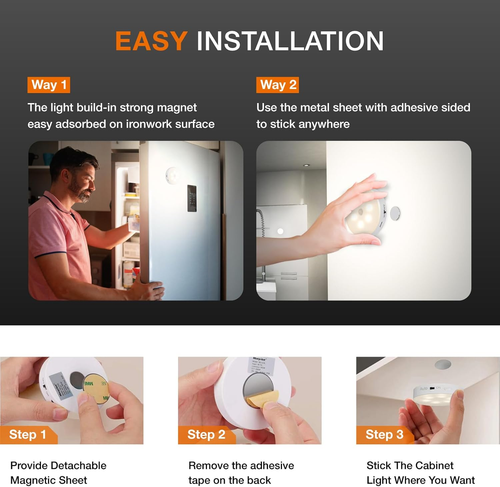 EASY INSTALLATION

Way 1

The light build-in strong magnet easy adsorbed on ironwork surface

Way 2

Use the metal sheet with adhesive sided to stick anywhere

Step 1

Provide Detachable Magnetic Sheet

Step 2

Remove the adhesive tape on the back

Step 3

Stick The Cabinet Light Where You Want