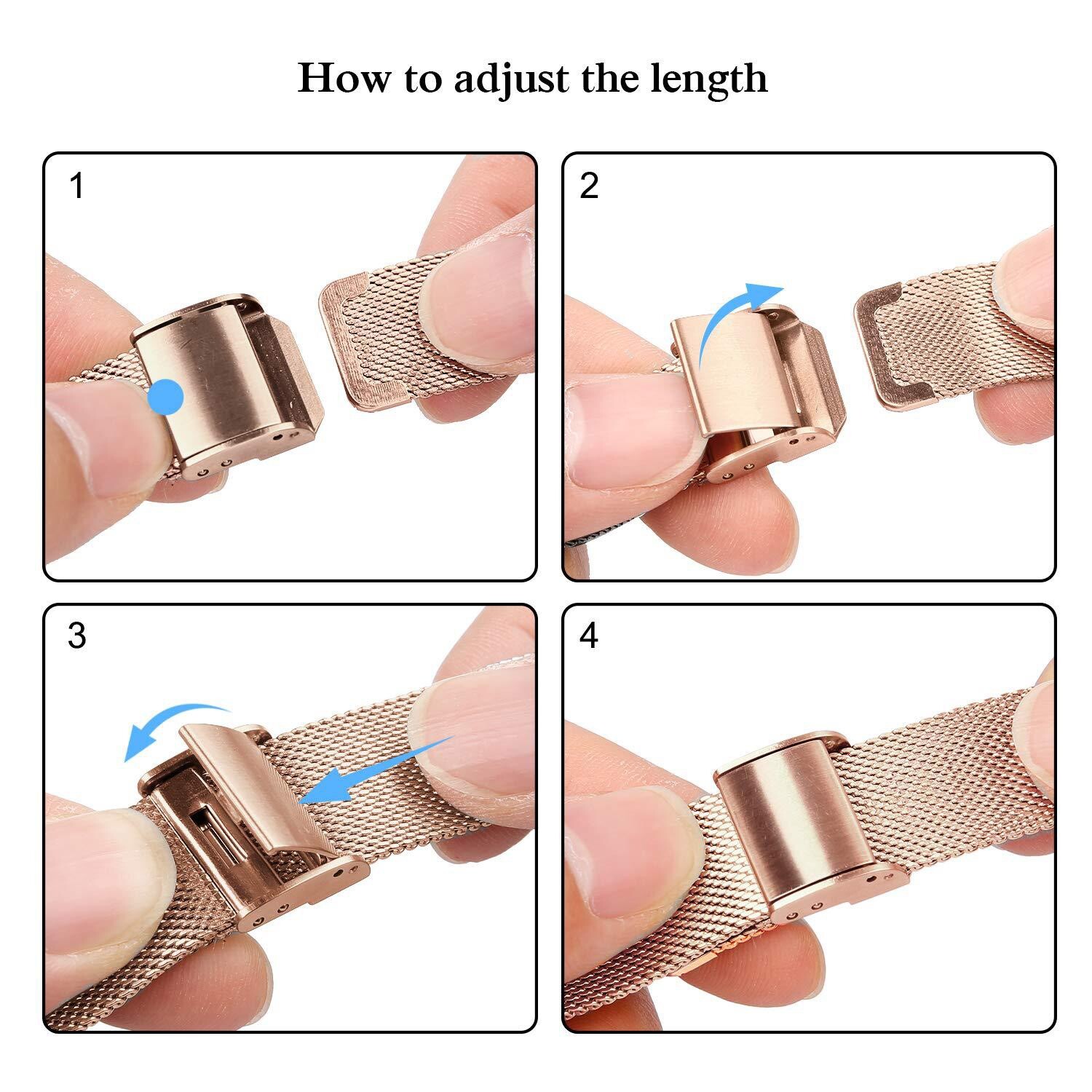 How to adjust the length

1

2

3

4