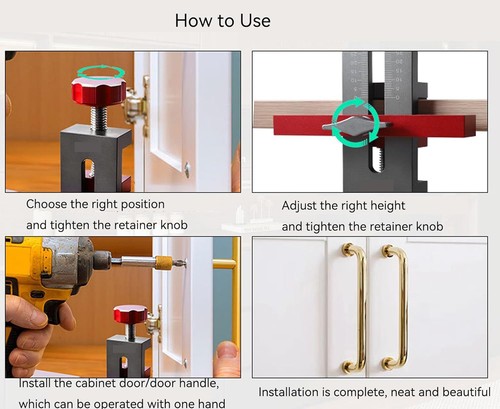 How to Use

Choose the right position and tighten the retainer knob

Adjust the right height and tighten the retainer knob

Install the cabinet door/door handle, which can be operated with one hand

Installation is complete, neat and beautiful