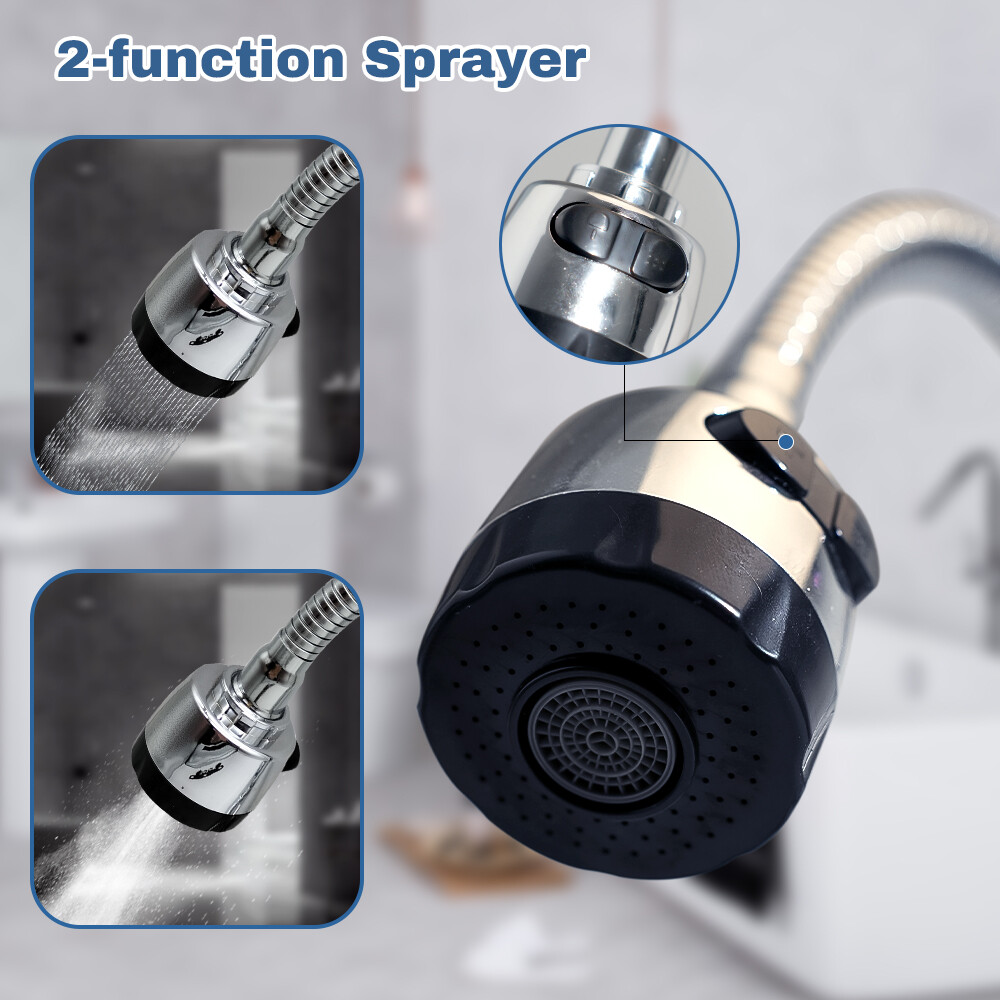 2-function Sprayer