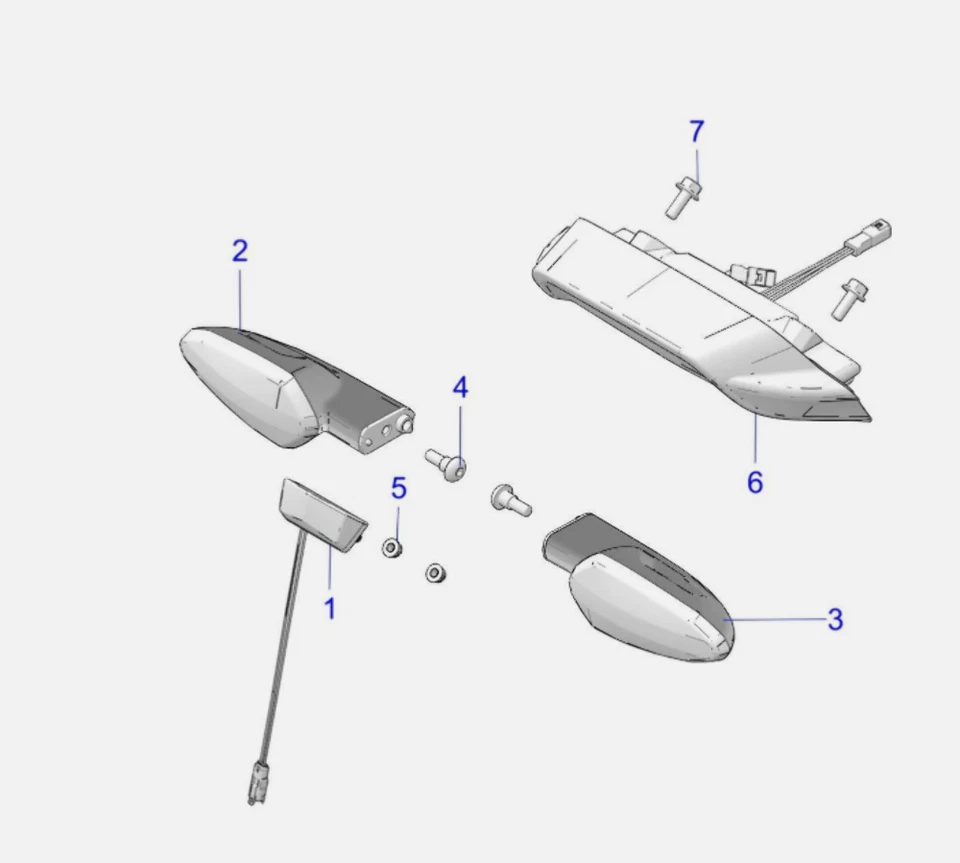 7
2
4
5
6
1
3