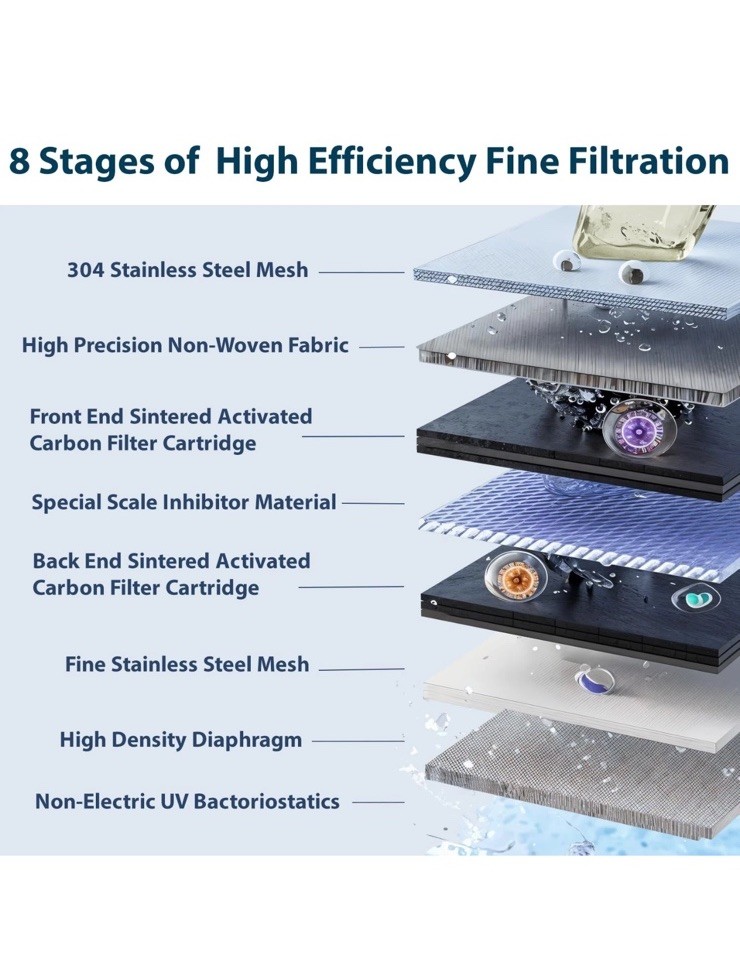 8 Stages of High Efficiency Fine Filtration

304 Stainless Steel Mesh

High Precision Non-Woven Fabric

Front End Sintered Activated Carbon Filter Cartridge

Special Scale Inhibitor Material

Back End Sintered Activated Carbon Filter Cartridge

Fine Stainless Steel Mesh

High Density Diaphragm

Non-Electric UV Bactoriostatics