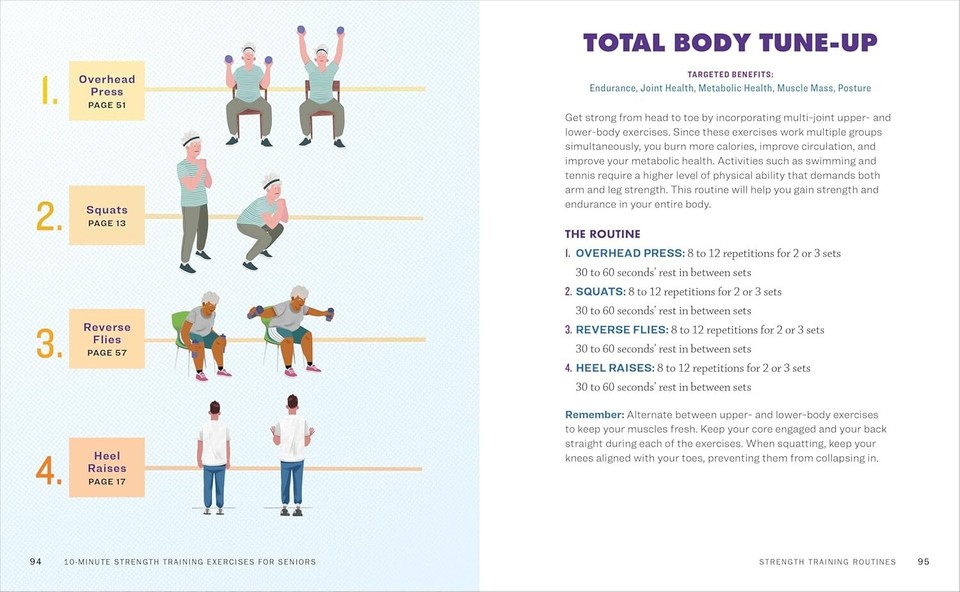 1. Overhead Press
PAGE 51

2. Squats
PAGE 13

3. Reverse Flies
PAGE 57

4. Heel Raises
PAGE 17

94 10-MINUTE STRENGTH TRAINING EXERCISES FOR SENIORS

TOTAL BODY TUNE-UP

TARGETED BENEFITS:
Endurance, Joint Health, Metabolic Health, Muscle Mass, Posture

Get strong from head to toe by incorporating multi-joint upper- and lower-body exercises. Since these exercises work multiple groups simultaneously, you burn more calories, improve circulation, and improve your metabolic health. Activities such as swimming and tennis require a higher level of physical ability that demands both arm and leg strength. This routine will help you gain strength and endurance in your entire body.

THE ROUTINE

1. OVERHEAD PRESS: 8 to 12 repetitions for 2 or 3 sets
30 to 60 seconds' rest in between sets

2. SQUATS: 8 to 12 repetitions for 2 or 3 sets
30 to 60 seconds' rest in between sets

3. REVERSE FLIES: 8 to 12 repetitions for 2 or 3 sets
30 to 60 seconds' rest in between sets

4. HEEL RAISES: 8 to 12 repetitions for 2 or 3 sets
30 to 60 seconds' rest in between sets

Remember: Alternate between upper- and lower-body exercises to keep your muscles fresh. Keep your core engaged and your back straight during each of the exercises. When squatting, keep your knees aligned with your toes, preventing them from collapsing in.

STRENGTH TRAINING ROUTINES 95