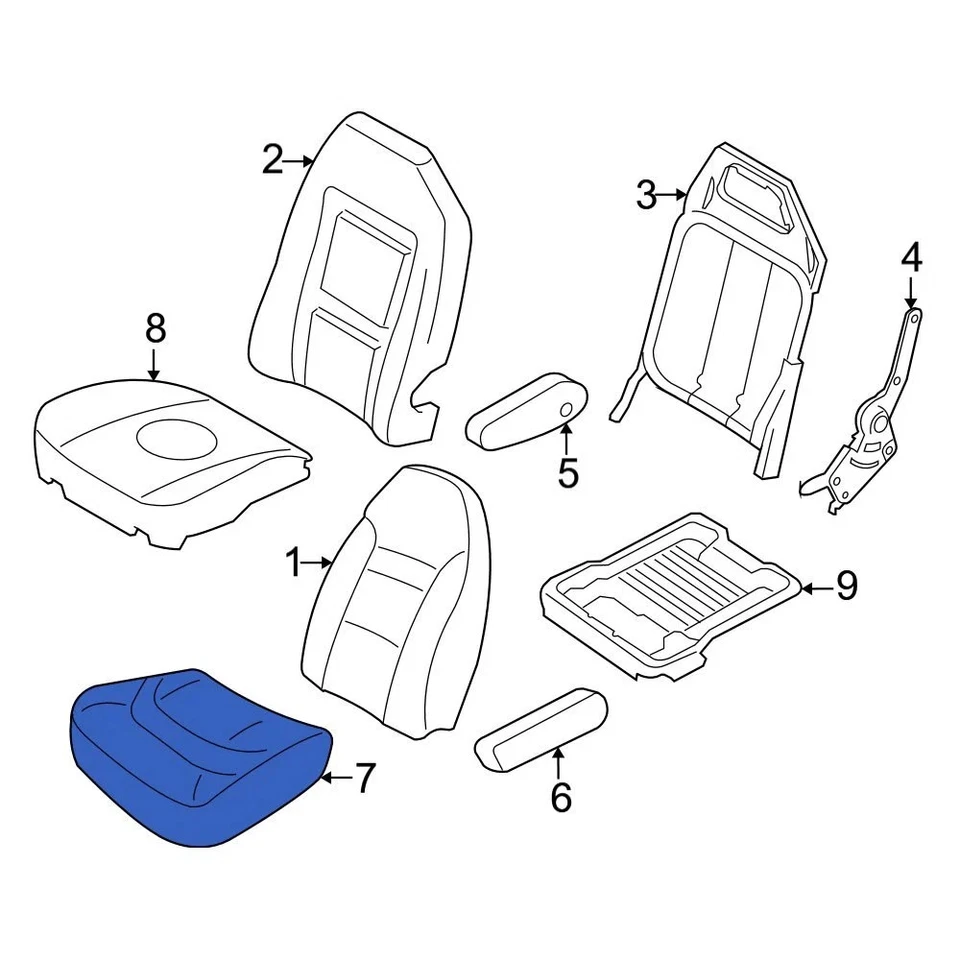 2
3
4
8
5
1
9
7
6