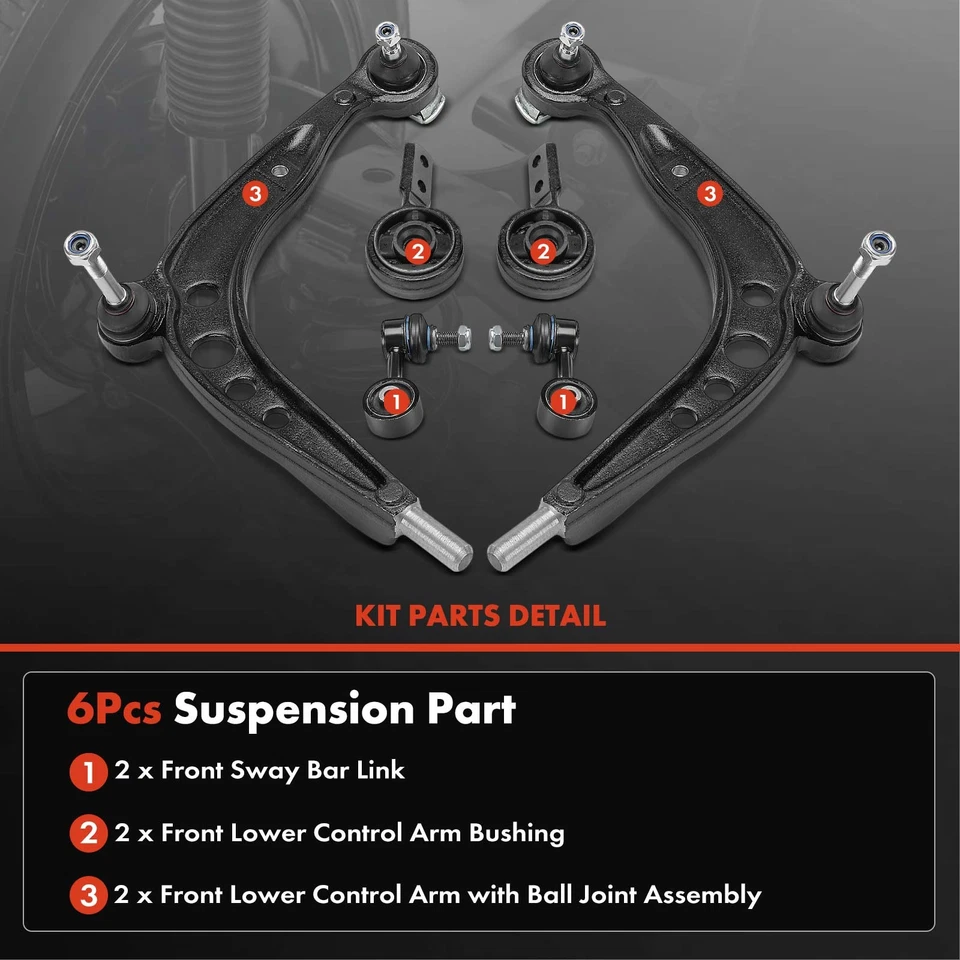 3
3
2
2
1
1

KIT PARTS DETAIL

6Pcs Suspension Part

1 2 x Front Sway Bar Link

2 2 x Front Lower Control Arm Bushing

3 2 x Front Lower Control Arm with Ball Joint Assembly