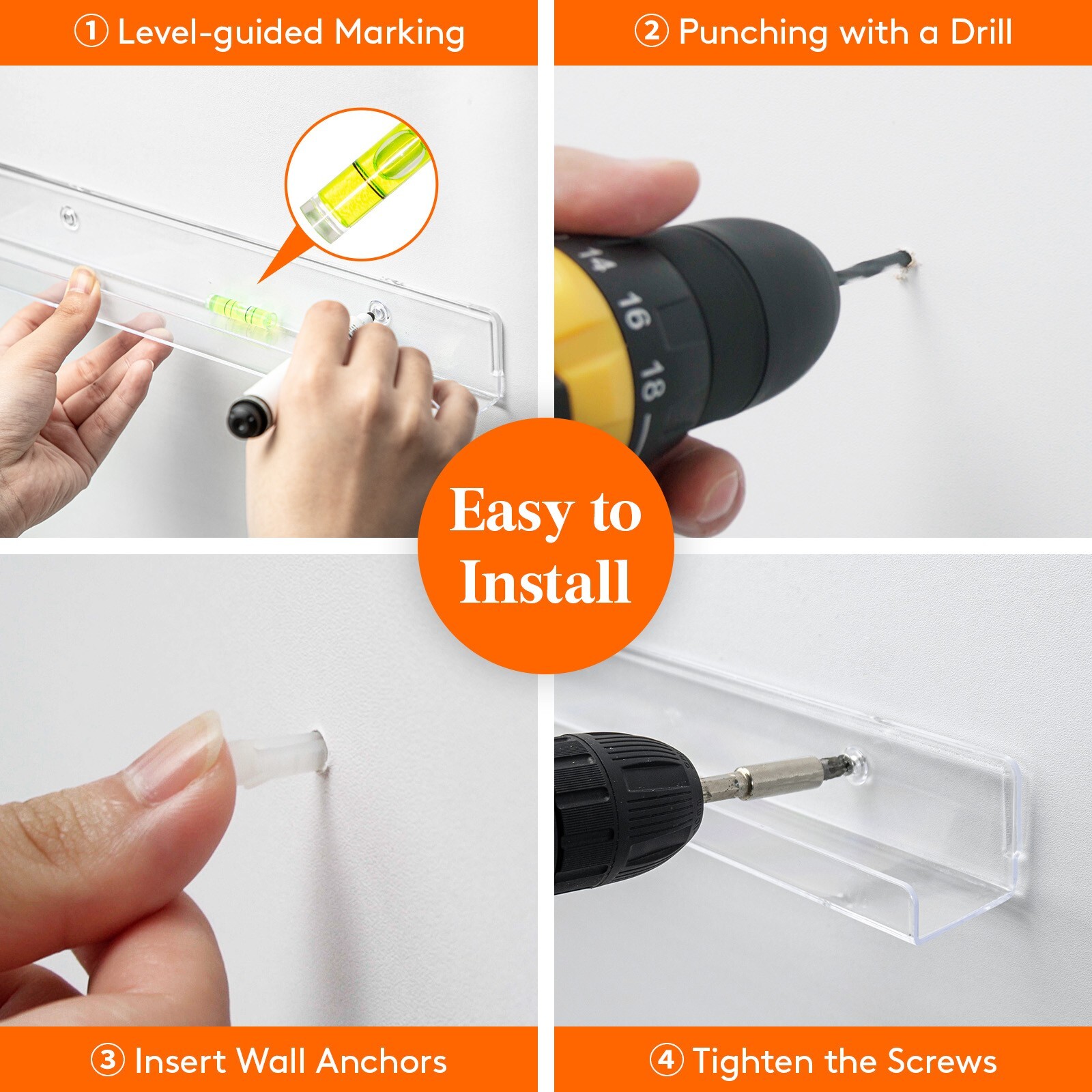 ① Level-guided Marking

② Punching with a Drill

14
16
18

Easy to Install

③ Insert Wall Anchors

④ Tighten the Screws