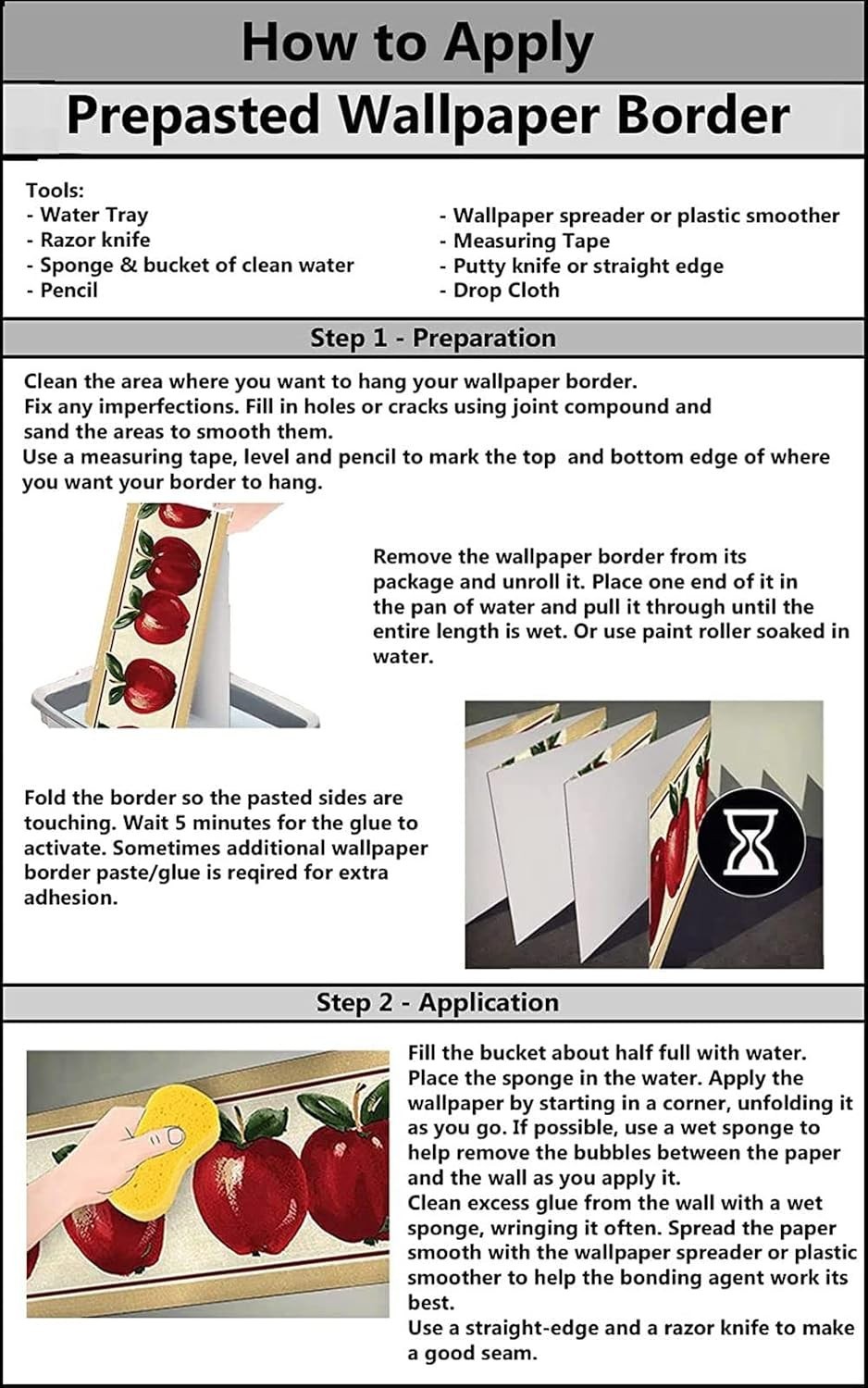 How to Apply

Prepasted Wallpaper Border

Tools:
- Water Tray
- Razor knife
- Sponge & bucket of clean water
- Pencil

- Wallpaper spreader or plastic smoother
- Measuring Tape
- Putty knife or straight edge
- Drop Cloth

Step 1 - Preparation

Clean the area where you want to hang your wallpaper border.
Fix any imperfections. Fill in holes or cracks using joint compound and sand the areas to smooth them.
Use a measuring tape, level and pencil to mark the top and bottom edge of where you want your border to hang.

Remove the wallpaper border from its package and unroll it. Place one end of it in the pan of water and pull it through until the entire length is wet. Or use paint roller soaked in water.

Fold the border so the pasted sides are touching. Wait 5 minutes for the glue to activate. Sometimes additional wallpaper border paste/glue is reqired for extra adhesion.

Step 2 - Application

Fill the bucket about half full with water. Place the sponge in the water. Apply the wallpaper by starting in a corner, unfolding it as you go. If possible, use a wet sponge to help remove the bubbles between the paper and the wall as you apply it.
Clean excess glue from the wall with a wet sponge, wringing it often. Spread the paper smooth with the wallpaper spreader or plastic smoother to help the bonding agent work its best.
Use a straight-edge and a razor knife to make a good seam.