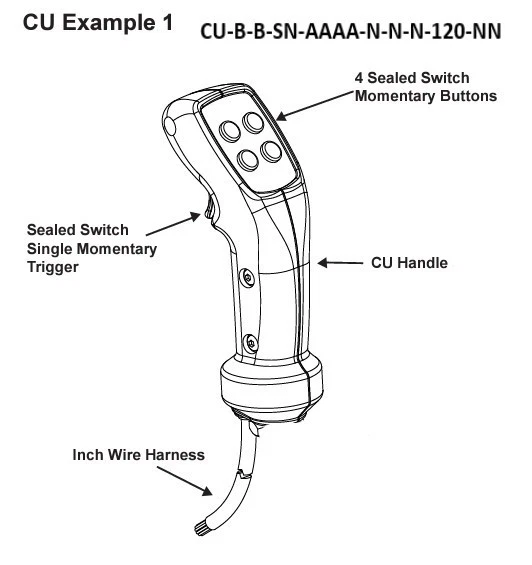 CU Example 1

CU-B-B-SN-AAAA-N-N-N-120-NN

4 Sealed Switch Momentary Buttons

Sealed Switch Single Momentary Trigger

CU Handle

Inch Wire Harness