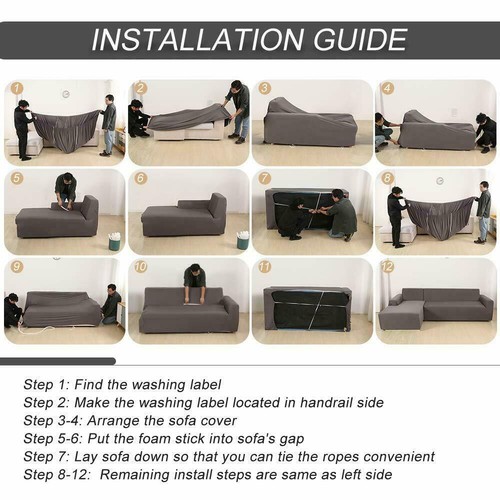 INSTALLATION GUIDE

1
2
3
4
5
6
7
8
9
10
11
12

Step 1: Find the washing label
Step 2: Make the washing label located in handrail side
Step 3-4: Arrange the sofa cover
Step 5-6: Put the foam stick into sofa's gap
Step 7: Lay sofa down so that you can tie the ropes convenient
Step 8-12: Remaining install steps are same as left side