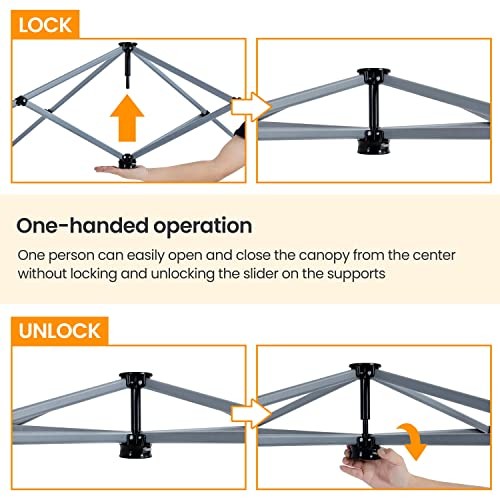 LOCK

One-handed operation

One person can easily open and close the canopy from the center without locking and unlocking the slider on the supports

UNLOCK