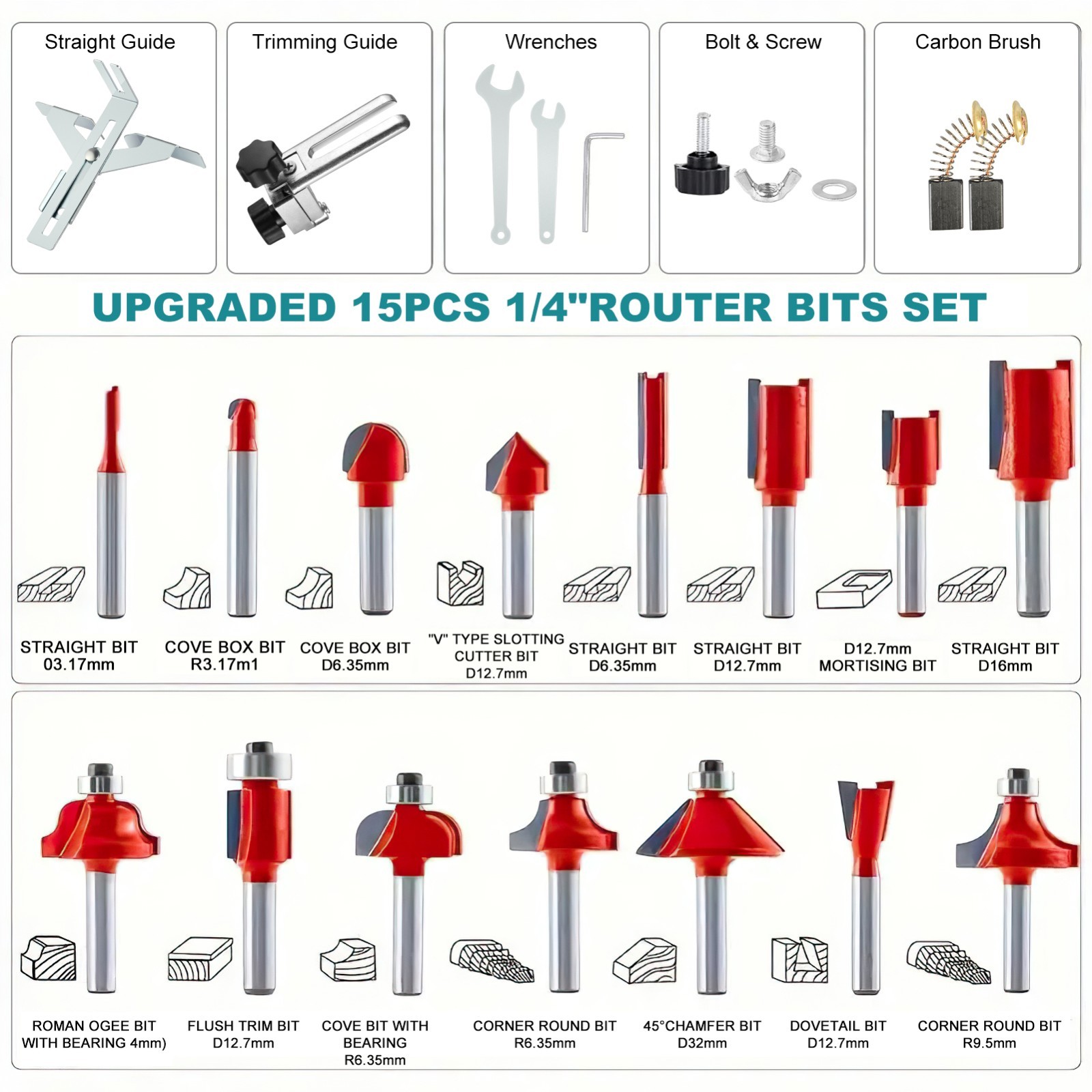 Straight Guide

Trimming Guide

Wrenches

Bolt & Screw

Carbon Brush

UPGRADED 15PCS 1/4"ROUTER BITS SET

STRAIGHT BIT 03.17mm

COVE BOX BIT R3.17m1

COVE BOX BIT D6.35mm

"V" TYPE SLOTTING CUTTER BIT D12.7mm

STRAIGHT BIT D6.35mm

STRAIGHT BIT D12.7mm

D12.7mm MORTISING BIT

STRAIGHT BIT D16mm

ROMAN OGEE BIT WITH BEARING 4mm)

FLUSH TRIM BIT D12.7mm

COVE BIT WITH BEARING R6.35mm

CORNER ROUND BIT R6.35mm

45°CHAMFER BIT D32mm

DOVETAIL BIT D12.7mm

CORNER ROUND BIT R9.5mm