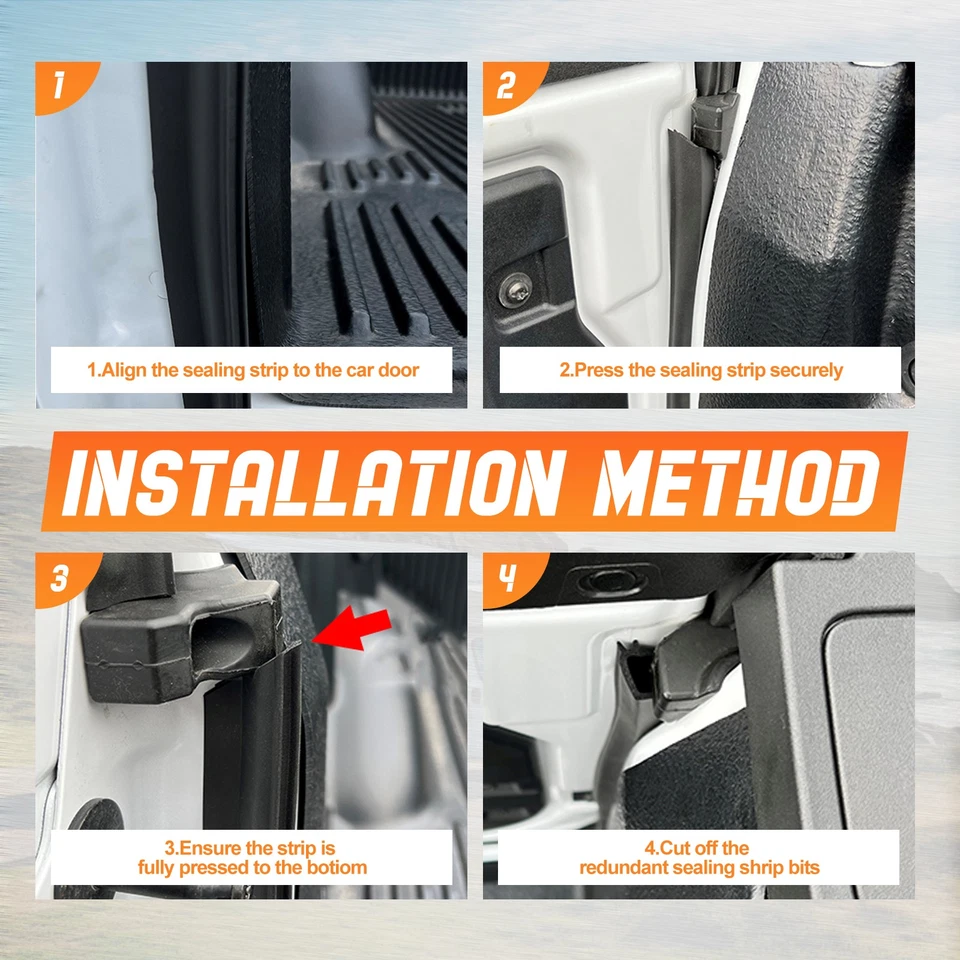 1

1.Align the sealing strip to the car door

2

2.Press the sealing strip securely

INSTALLATION METHOD

3

3.Ensure the strip is fully pressed to the botiom

4

4.Cut off the redundant sealing shrip bits