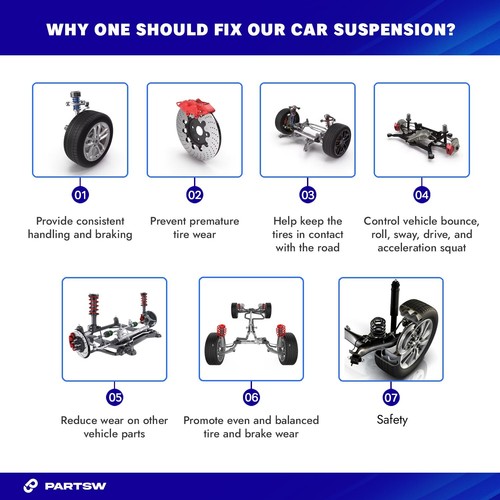 WHY ONE SHOULD FIX OUR CAR SUSPENSION?

01

Provide consistent handling and braking

02

Prevent premature tire wear

03

Help keep the tires in contact with the road

04

Control vehicle bounce, roll, sway, drive, and acceleration squat

05

Reduce wear on other vehicle parts

06

Promote even and balanced tire and brake wear

07

Safety

PARTSW