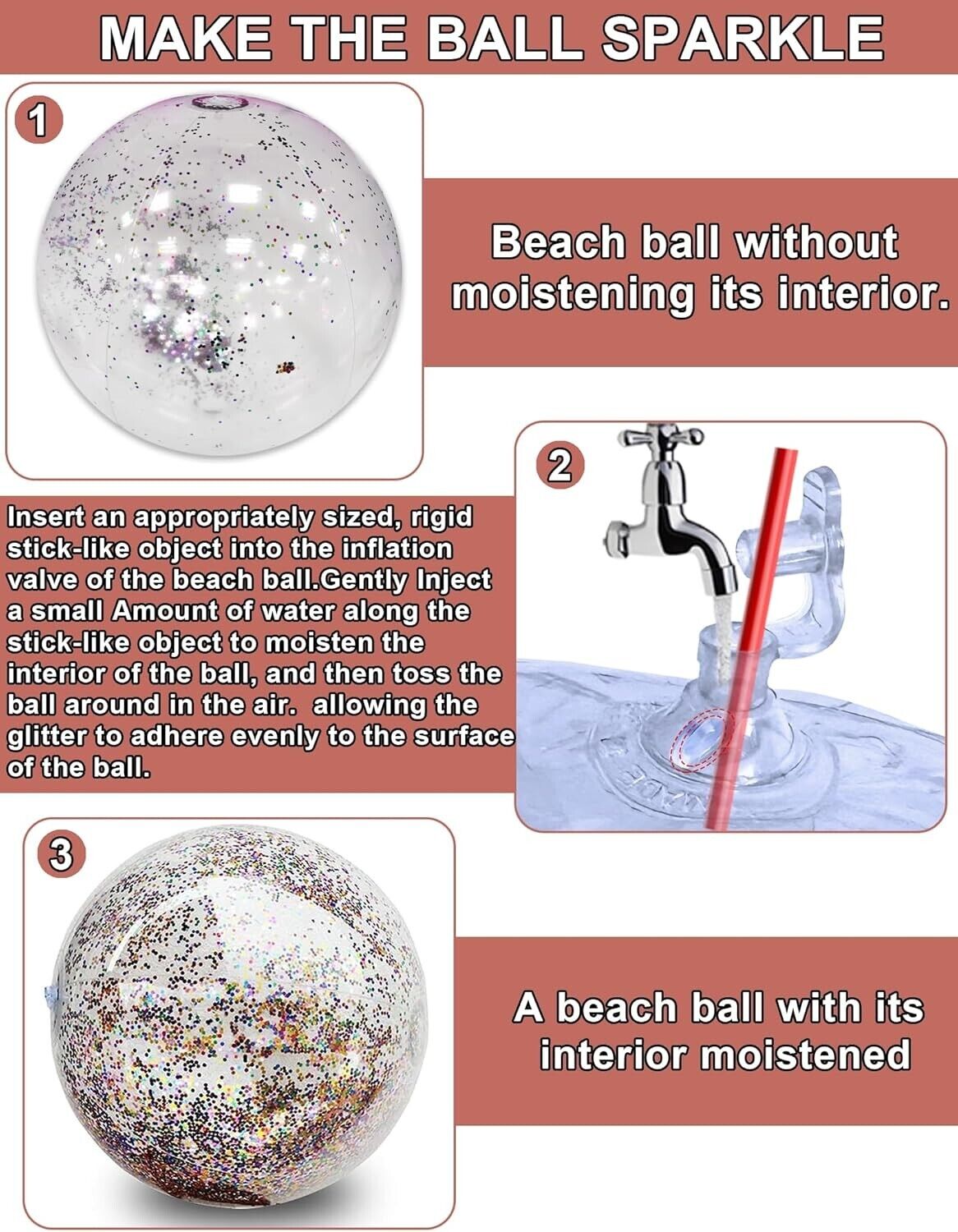 MAKE THE BALL SPARKLE

1

Beach ball without moistening its interior.

2

Insert an appropriately sized, rigid stick-like object into the inflation valve of the beach ball.Gently Inject a small Amount of water along the stick-like object to moisten the interior of the ball, and then toss the ball around in the air. allowing the glitter to adhere evenly to the surface of the ball.

3

A beach ball with its interior moistened