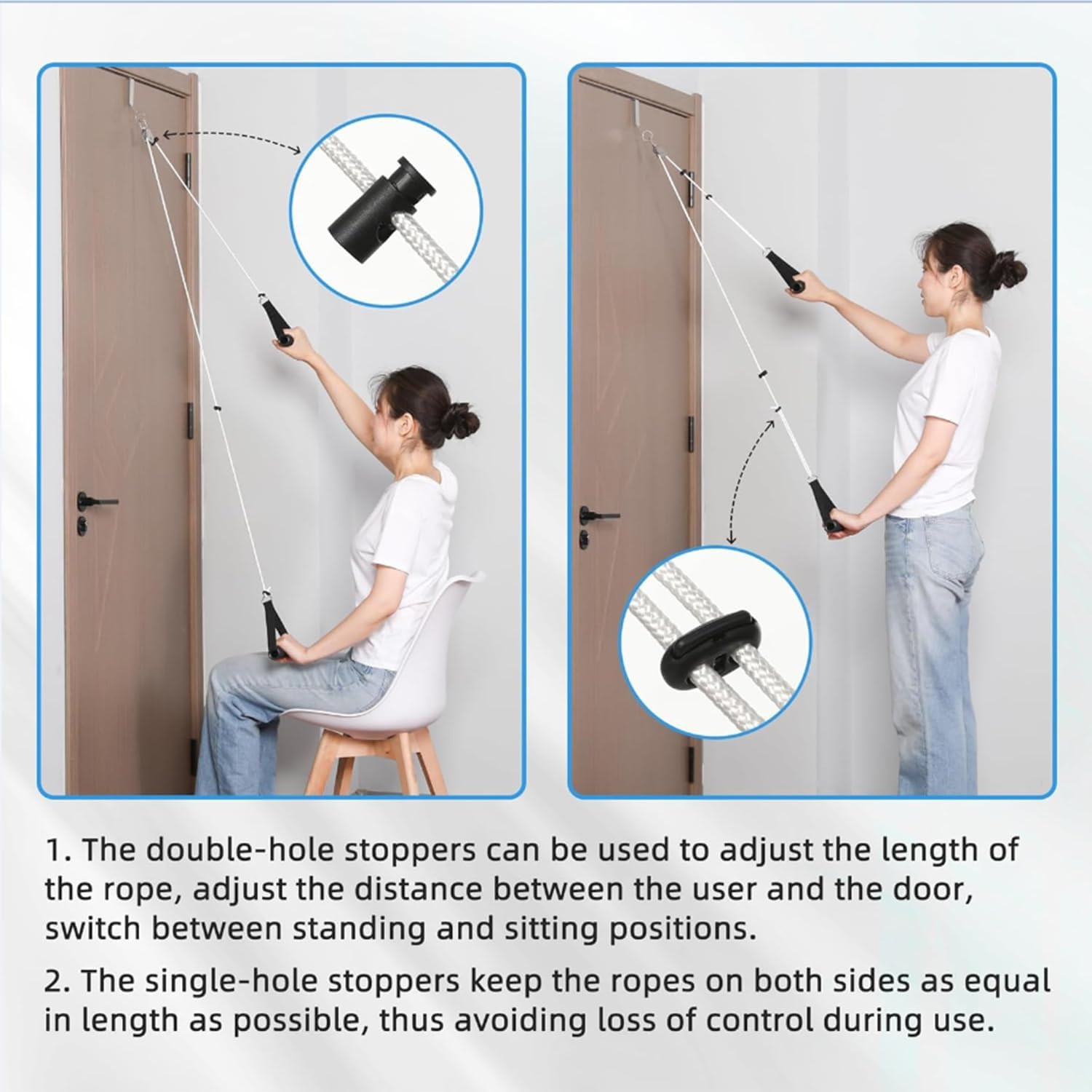 1. The double-hole stoppers can be used to adjust the length of the rope, adjust the distance between the user and the door, switch between standing and sitting positions.

2. The single-hole stoppers keep the ropes on both sides as equal in length as possible, thus avoiding loss of control during use.