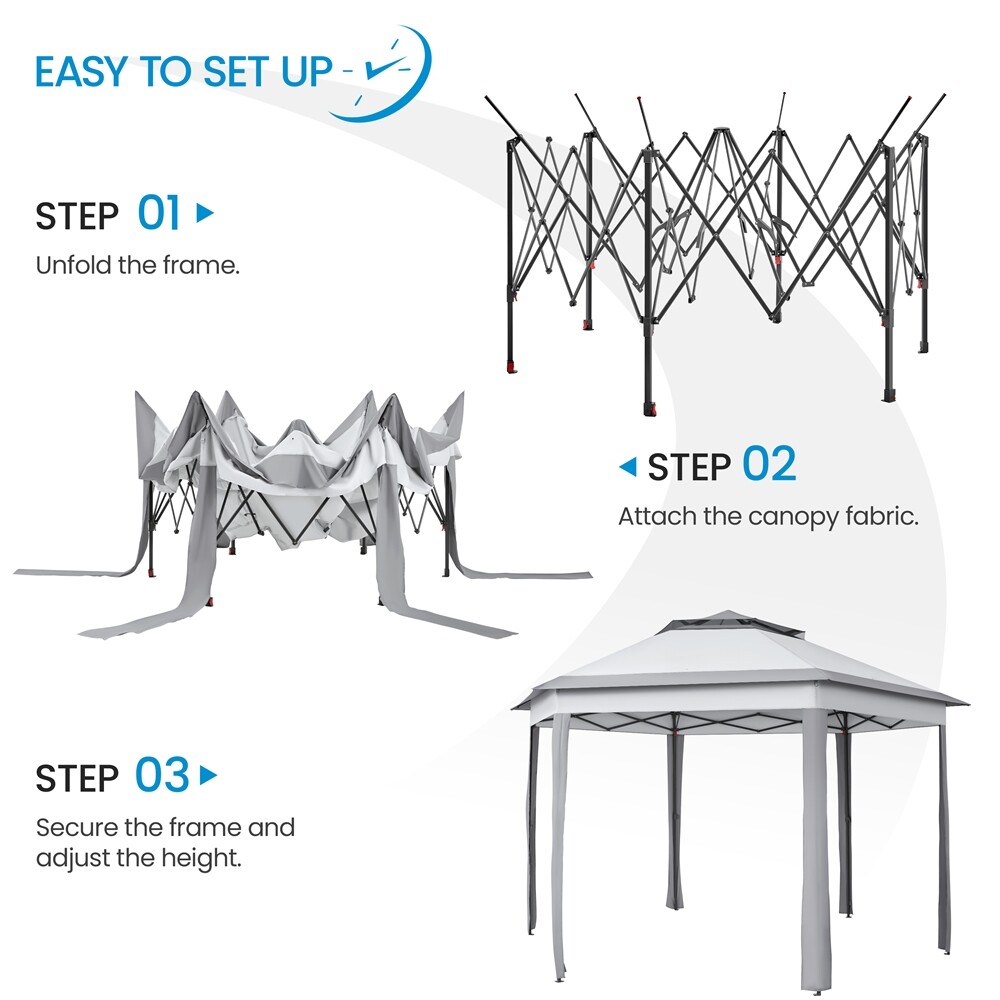 EASY TO SET UP

STEP 01

Unfold the frame.

STEP 02

Attach the canopy fabric.

STEP 03

Secure the frame and adjust the height.