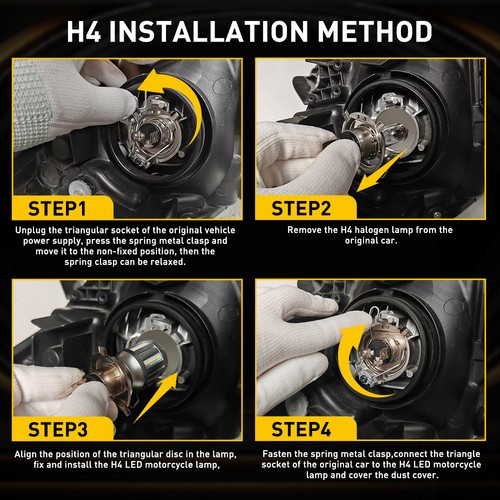 H4 INSTALLATION METHOD

STEP1

Unplug the triangular socket of the original vehicle power supply, press the spring metal clasp and move it to the non-fixed position, then the spring clasp can be relaxed.

STEP2

Remove the H4 halogen lamp from the original car.

STEP3

Align the position of the triangular disc in the lamp, fix and install the H4 LED motorcycle lamp,

STEP4

Fasten the spring metal clasp,connect the triangle socket of the original car to the H4 LED motorcycle lamp and cover the dust cover.