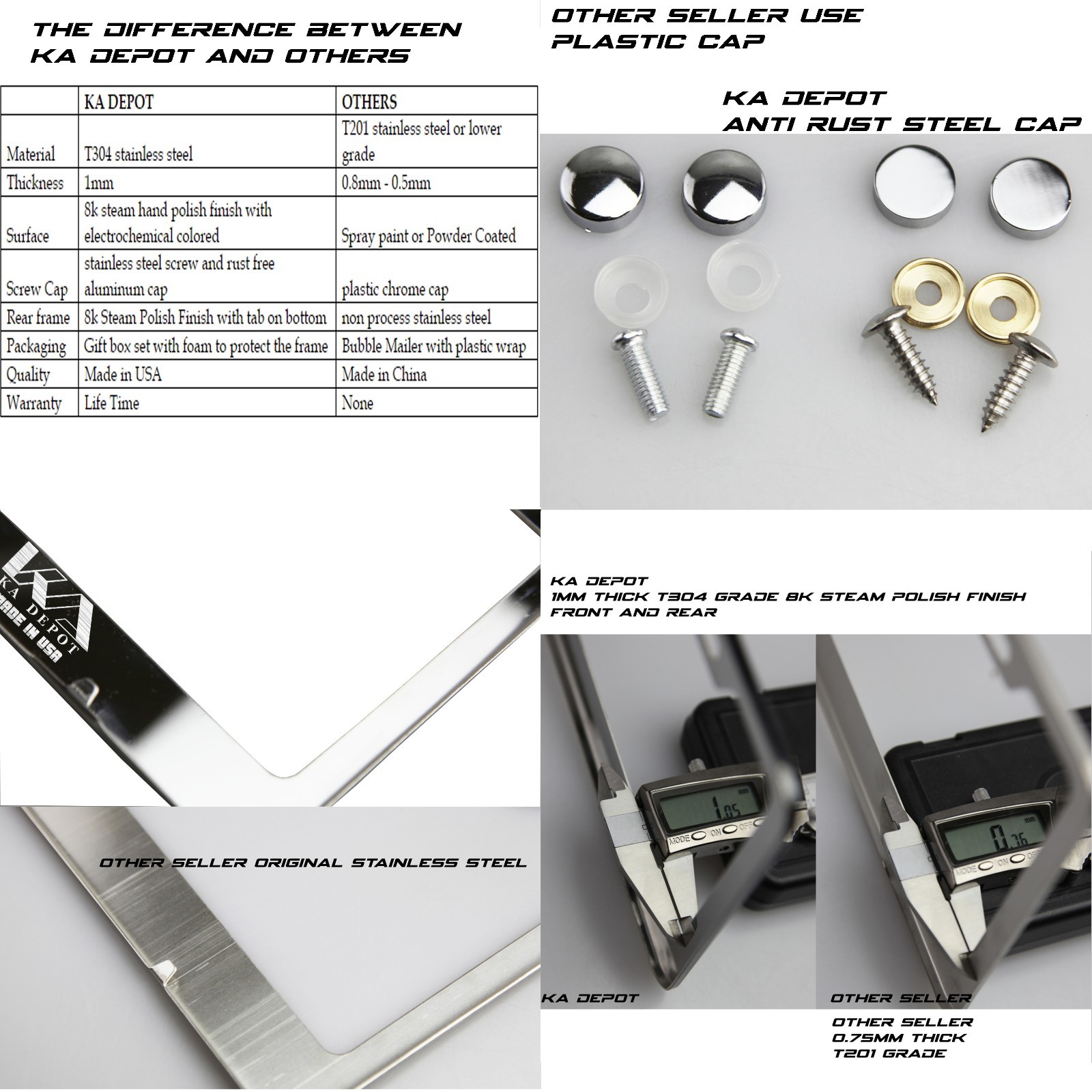 THE DIFFERENCE BETWEEN KA DEPOT AND OTHERS

| | KA DEPOT | OTHERS |
|---|---|---|
| Material | T304 stainless steel | T201 stainless steel or lower grade |
| Thickness | 1mm | 0.8mm - 0.5mm |
| Surface | 8k steam hand polish finish with electrochemical colored | Spray paint or Powder Coated |
| Screw Cap | stainless steel screw and rust free aluminum cap | plastic chrome cap |
| Rear frame | 8k Steam Polish Finish with tab on bottom | non process stainless steel |
| Packaging | Gift box set with foam to protect the frame | Bubble Mailer with plastic wrap |
| Quality | Made in USA | Made in China |
| Warranty | Life Time | None |

OTHER SELLER USE PLASTIC CAP

KA DEPOT
ANTI RUST STEEL CAP

KA DEPOT
MADE IN USA

OTHER SELLER ORIGINAL STAINLESS STEEL

KA DEPOT
1MM THICK T304 GRADE 8K STEAM POLISH FINISH FRONT AND REAR

1.05
MODE ON OFF

0.76
mm
MODE ON OFF

KA DEPOT

OTHER SELLER

OTHER SELLER
0.75MM THICK
T201 GRADE