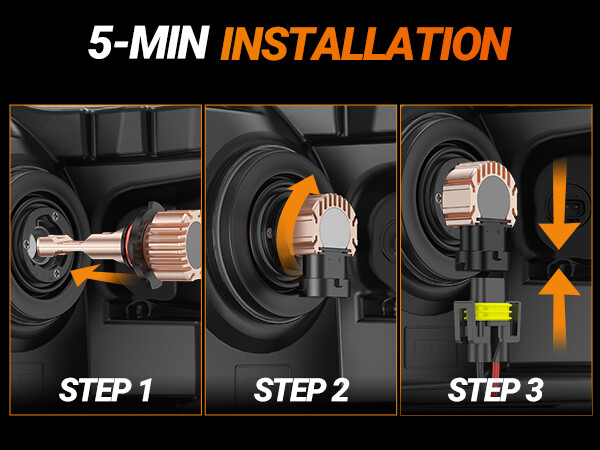 5-MIN INSTALLATION

STEP 1

STEP 2

STEP 3