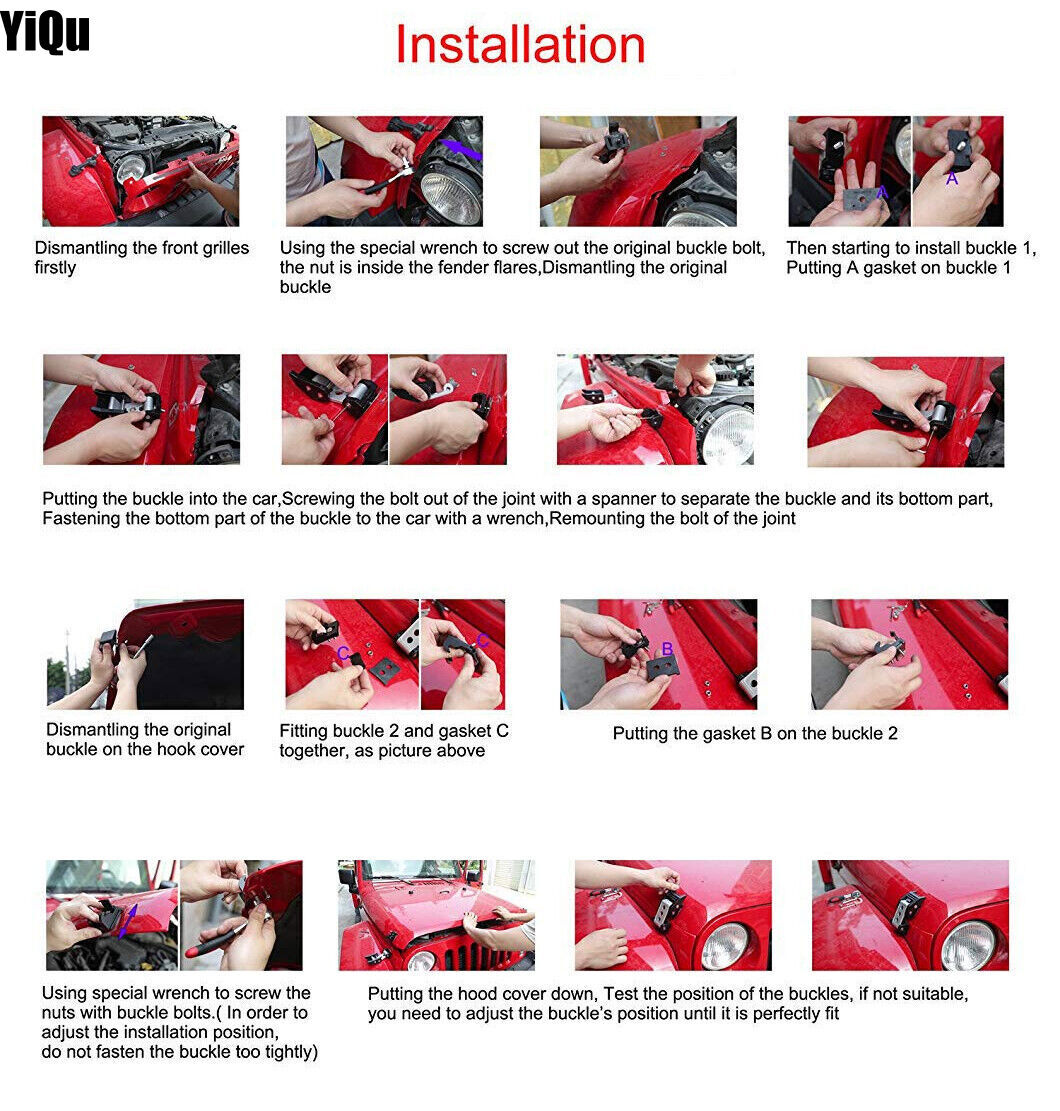 YiQu

Installation

A

A

Dismantling the front grilles firstly

Using the special wrench to screw out the original buckle bolt, the nut is inside the fender flares,Dismantling the original buckle

Then starting to install buckle 1, Putting A gasket on buckle 1

Putting the buckle into the car,Screwing the bolt out of the joint with a spanner to separate the buckle and its bottom part, Fastening the bottom part of the buckle to the car with a wrench,Remounting the bolt of the joint

C

C

B

Dismantling the original buckle on the hook cover

Fitting buckle 2 and gasket C together, as picture above

Putting the gasket B on the buckle 2

Using special wrench to screw the nuts with buckle bolts.( In order to adjust the installation position, do not fasten the buckle too tightly)

Putting the hood cover down, Test the position of the buckles, if not suitable, you need to adjust the buckle's position until it is perfectly fit