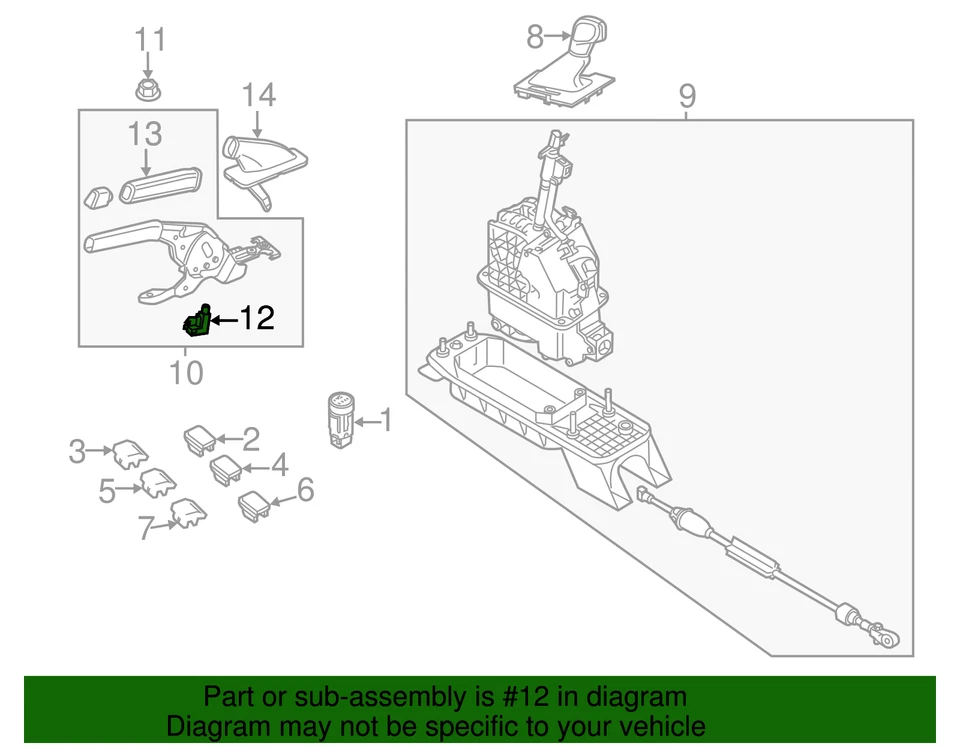 11
14
13
12
10
8
9
1
2
3
4
5
6
7

Part or sub-assembly is #12 in diagram
Diagram may not be specific to your vehicle