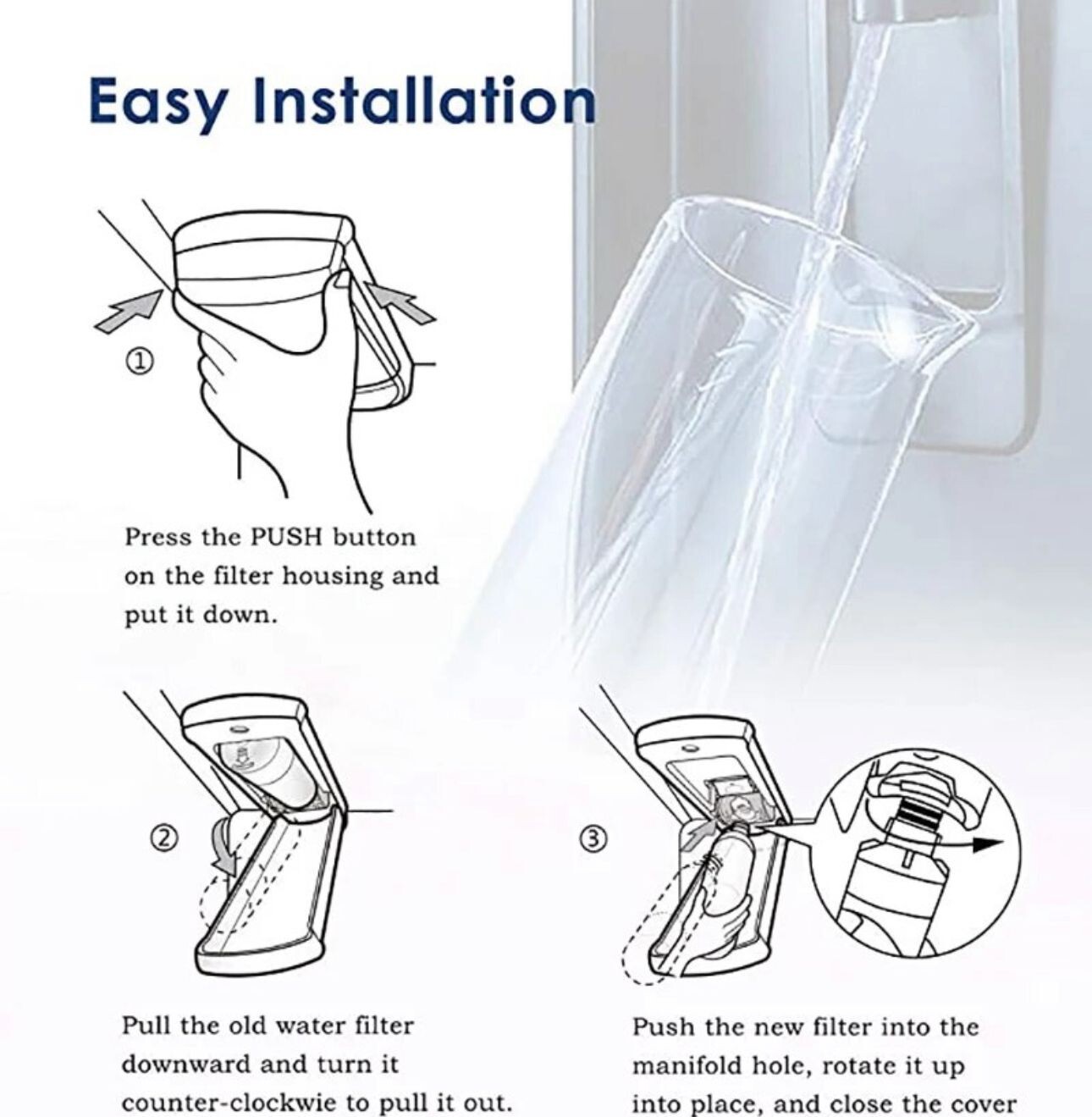 Easy Installation

①

Press the PUSH button on the filter housing and put it down.

②

Pull the old water filter downward and turn it counter-clockwie to pull it out.

③

Push the new filter into the manifold hole, rotate it up into place, and close the cover