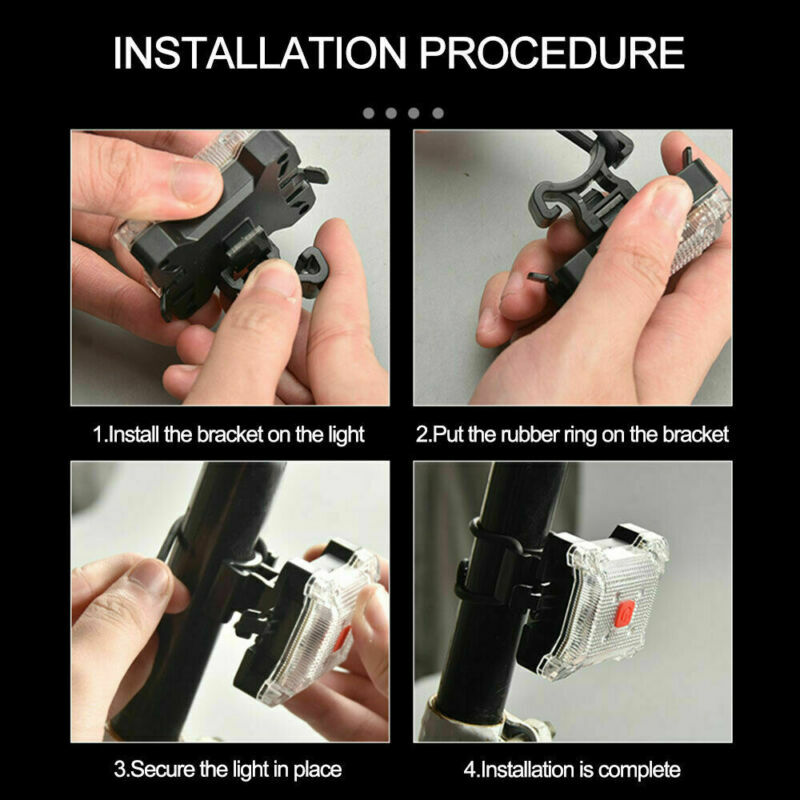 INSTALLATION PROCEDURE

1.Install the bracket on the light

2.Put the rubber ring on the bracket

3.Secure the light in place

4.Installation is complete