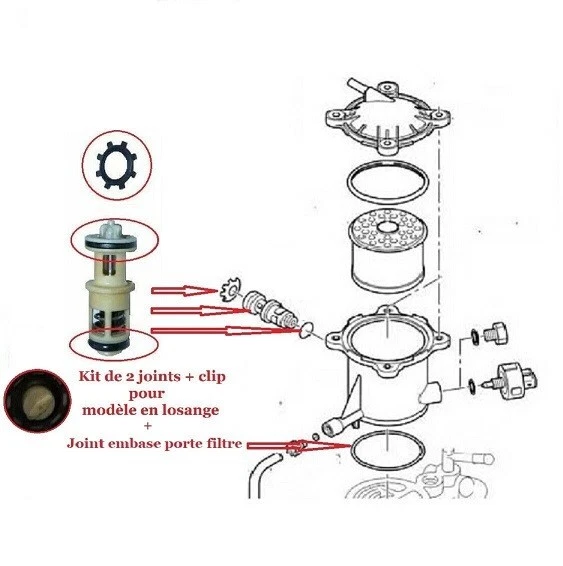 Kit de 2 joints + clip
pour
modèle en losange
+
Joint embase porte filtre