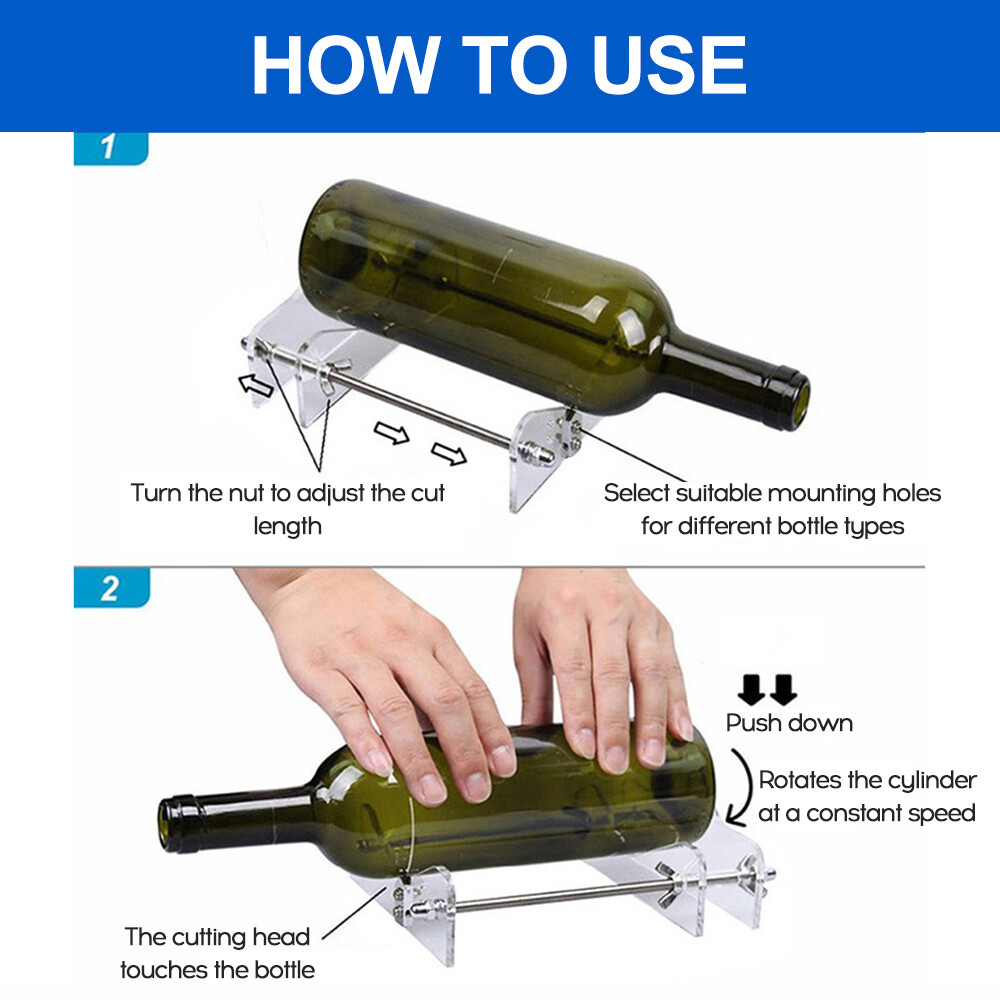 HOW TO USE

1

Turn the nut to adjust the cut length

Select suitable mounting holes for different bottle types

2

Push down

Rotates the cylinder at a constant speed

The cutting head touches the bottle