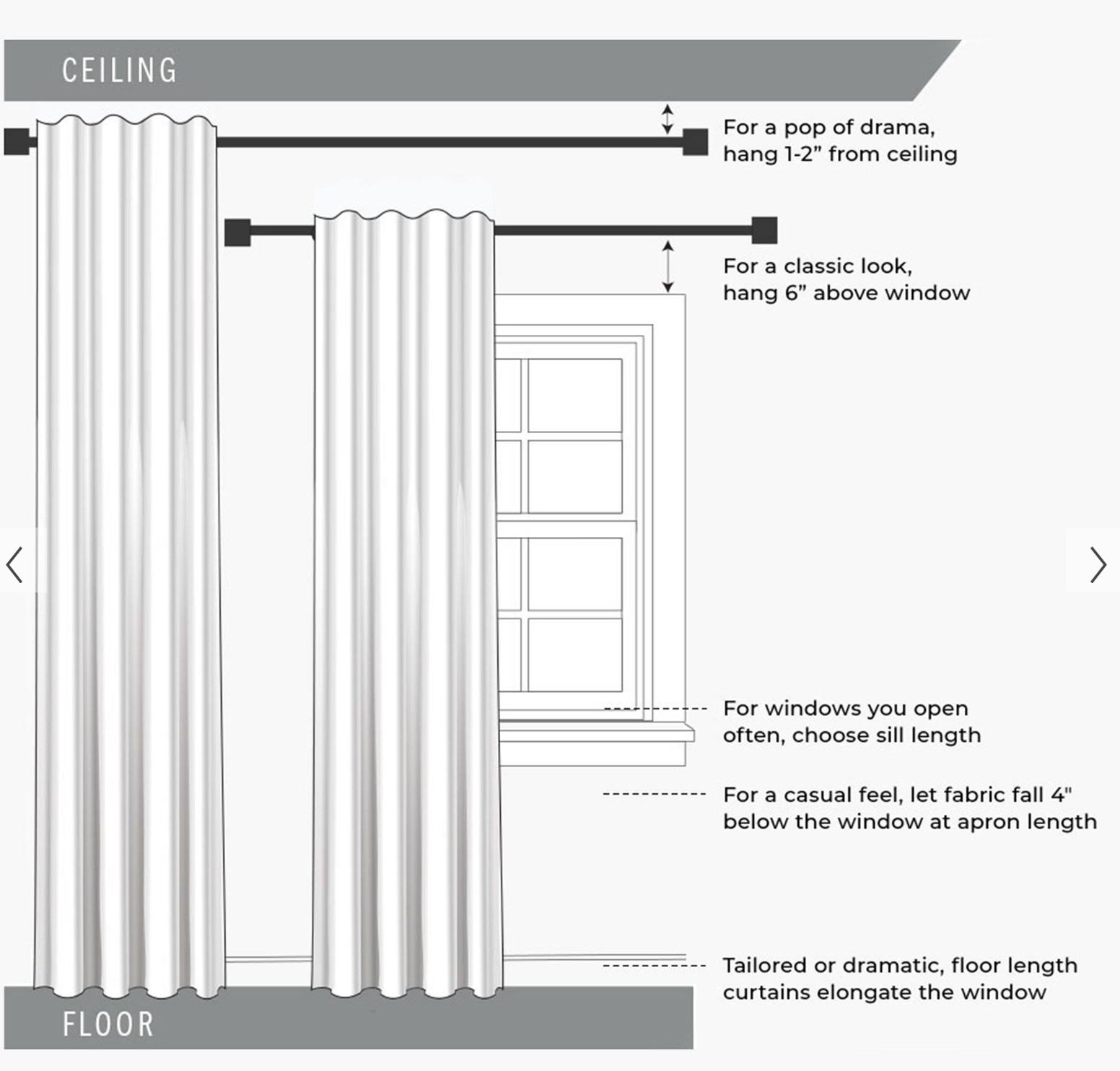 CEILING

For a pop of drama, hang 1-2” from ceiling

For a classic look, hang 6” above window

For windows you open often, choose sill length

For a casual feel, let fabric fall 4" below the window at apron length

Tailored or dramatic, floor length curtains elongate the window

FLOOR