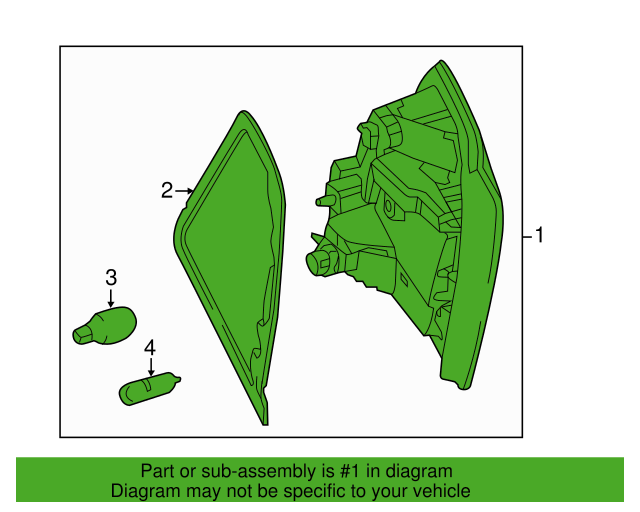 2
1
3
4

Part or sub-assembly is #1 in diagram
Diagram may not be specific to your vehicle