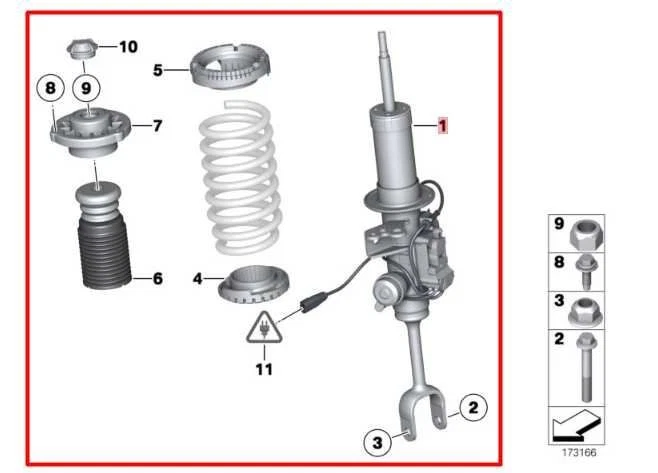 10
5
8
9
7
1
6
4
11
2
3
9
8
3
2
173166